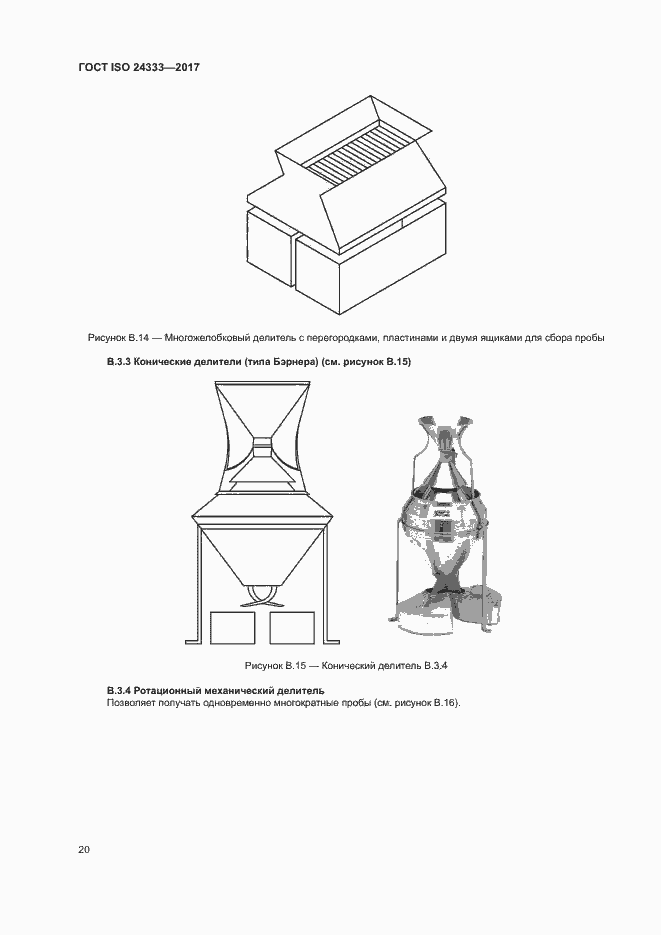 ГОСТ ISO 24333—2017

Рисунок В.14 — Многожелобковый делитель с перегородками, пластинами и двумя ящиками для сбора пробы

В.3.3 Конические делители (типа Бэрнера) (см. рисунок В.15)

Рисунок В.15 — Конический делитель В.3.4

В.3.4 Ротационный механический делитель

Позволяет получать одновременно многократные пробы (см. рисунок В.16).

20