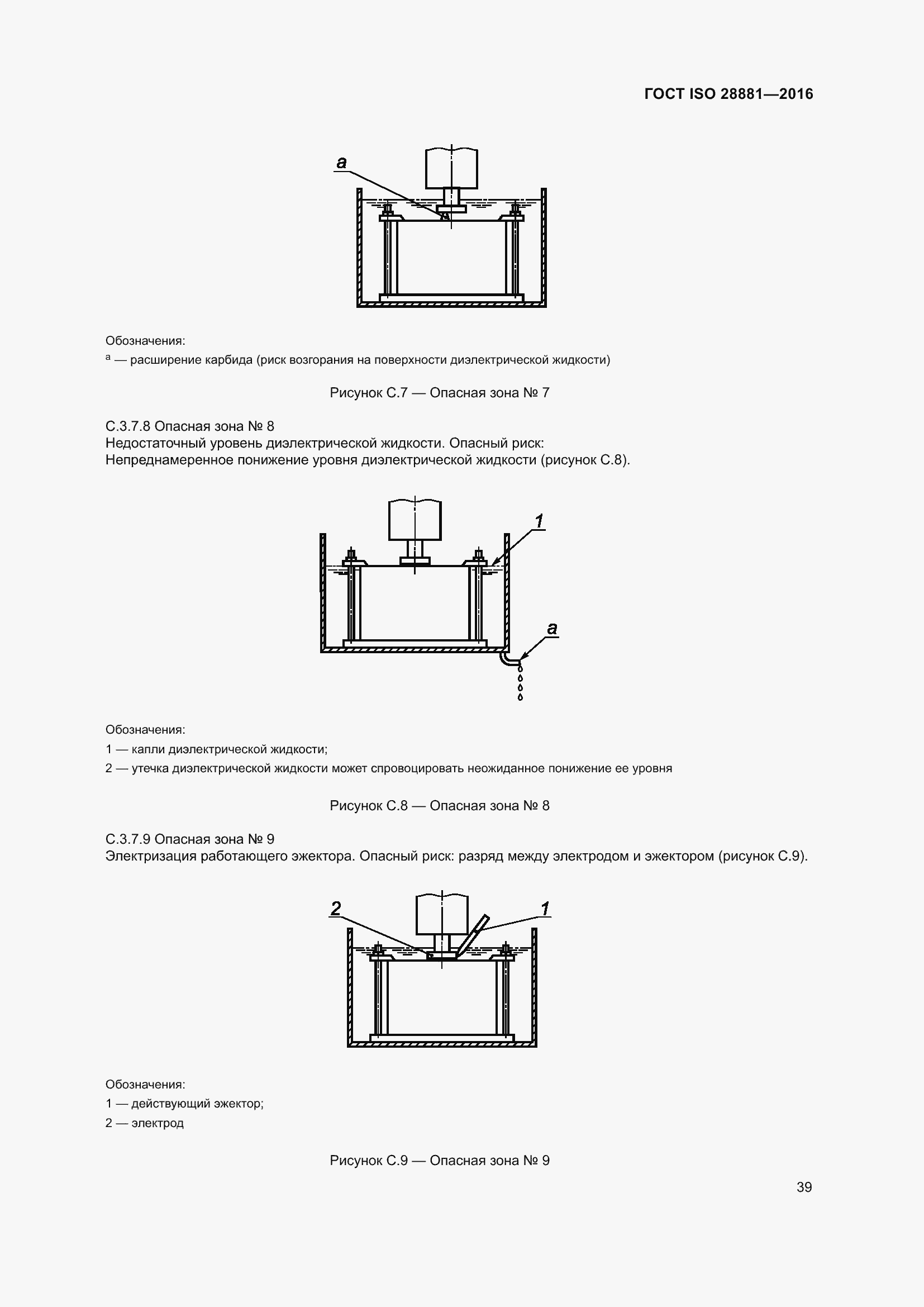 ГОСТ ISO 28881—2016

a

Обозначения:

$^a$ — расширение карбида (риск возгорания на поверхности диэлектрической жидкости)

Рисунок С.7 — Опасная зона № 7

С.3.7.8 Опасная зона № 8
Недостаточный уровень диэлектрической жидкости. Опасный риск:
Непреднамеренное понижение уровня диэлектрической жидкости (рисунок С.8).

1

a

Обозначения:

1 — капли диэлектрической жидкости;

2 — утечка диэлектрической жидкости может спровоцировать неожиданное понижение ее уровня

Рисунок С.8 — Опасная зона № 8

С.3.7.9 Опасная зона № 9
Электризация работающего эжектора. Опасный риск: разряд между электродом и эжектором (рисунок С.9).

2

1

Обозначения:

1 — действующий эжектор;

2 — электрод

Рисунок С.9 — Опасная зона № 9

39