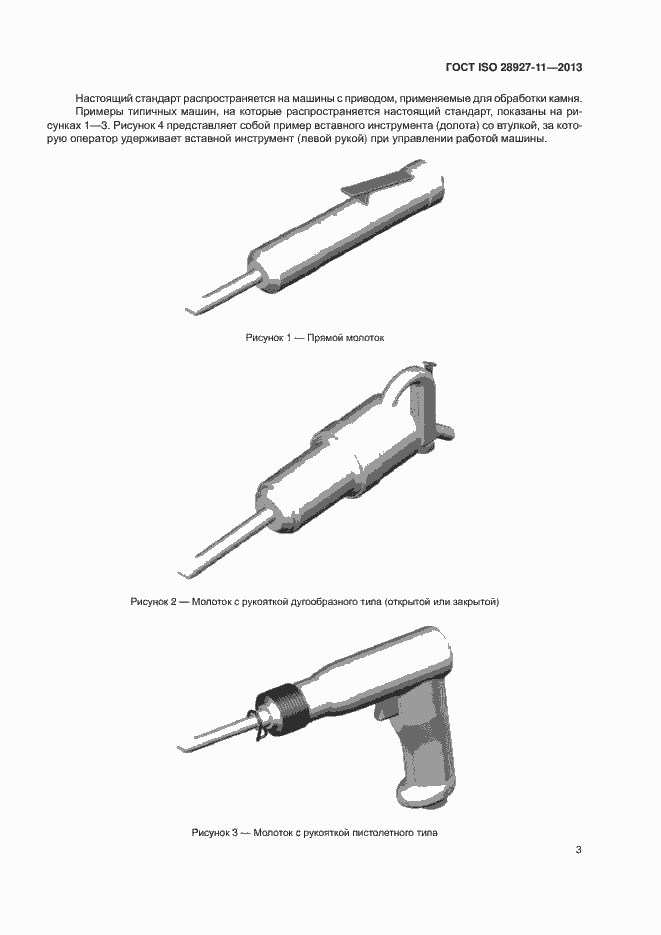 ГОСТ ISO 28927-11—2013

Настоящий стандарт распространяется на машины с приводом, применяемые для обработки камня.

Примеры типичных машин, на которые распространяется настоящий стандарт, показаны на рисунках 1—3. Рисунок 4 представляет собой пример вставного инструмента (долота) со втулкой, за которую оператор удерживает вставной инструмент (левой рукой) при управлении работой машины.

Рисунок 1 — Прямой молоток

Рисунок 2 — Молоток с рукояткой дугообразного типа (открытой или закрытой)

Рисунок 3 — Молоток с рукояткой пистолетного типа

3