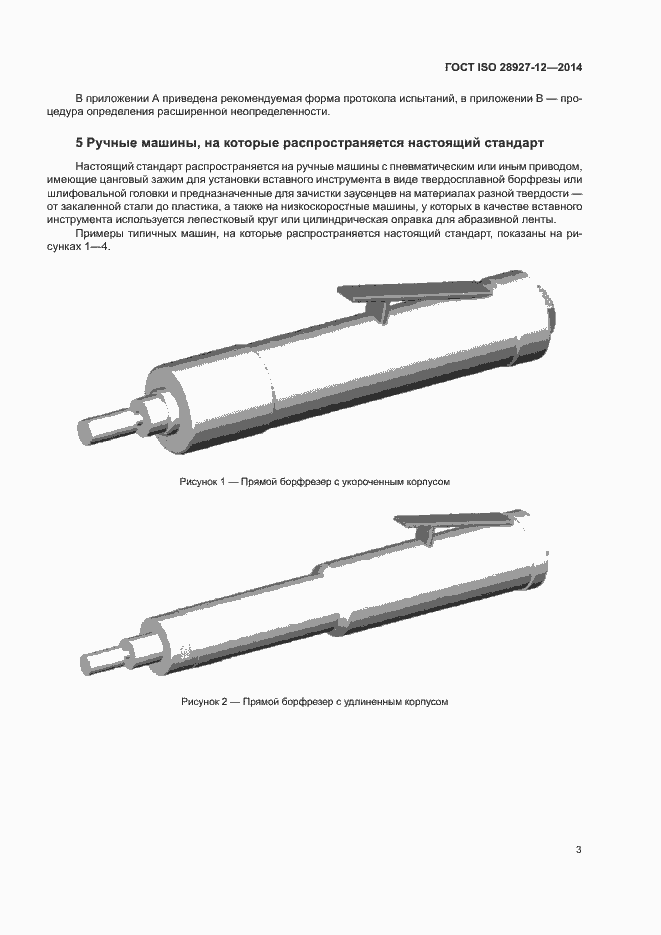 ГОСТ ISO 28927-12—2014

В приложении А приведена рекомендуемая форма протокола испытаний, в приложении В — процедура определения расширенной неопределенности.

5 Ручные машины, на которые распространяется настоящий стандарт

Настоящий стандарт распространяется на ручные машины с пневматическим или иным приводом, имеющие цанговый зажим для установки вставного инструмента в виде твердосплавной борфрезы или шлифовальной головки и предназначенные для зачистки заусенцев на материалах разной твердости — от закаленной стали до пластика, а также на низкоскоростные машины, у которых в качестве вставного инструмента используется лепестковый круг или цилиндрическая оправка для абразивной ленты.

Примеры типичных машин, на которые распространяется настоящий стандарт, показаны на рисунках 1—4.

Рисунок 1 — Прямой борфрезер с укороченным корпусом

Рисунок 2 — Прямой борфрезер с удлиненным корпусом

3