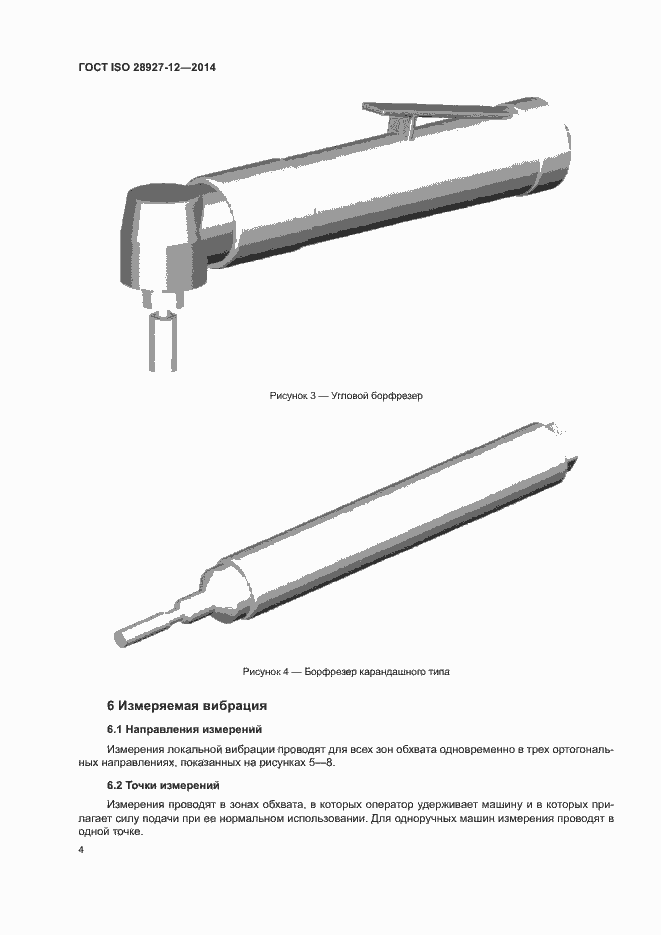 ГОСТ ISO 28927-12—2014

Рисунок 3 — Угловой борфрезер

Рисунок 4 — Борфрезер карандашного типа

6 Измеряемая вибрация

6.1 Направления измерений

Измерения локальной вибрации проводят для всех зон обхвата одновременно в трех ортогональных направлениях, показанных на рисунках 5—8.

6.2 Точки измерений

Измерения проводят в зонах обхвата, в которых оператор удерживает машину и в которых прилагает силу подачи при ее нормальном использовании. Для одноручных машин измерения проводят в одной точке.

4