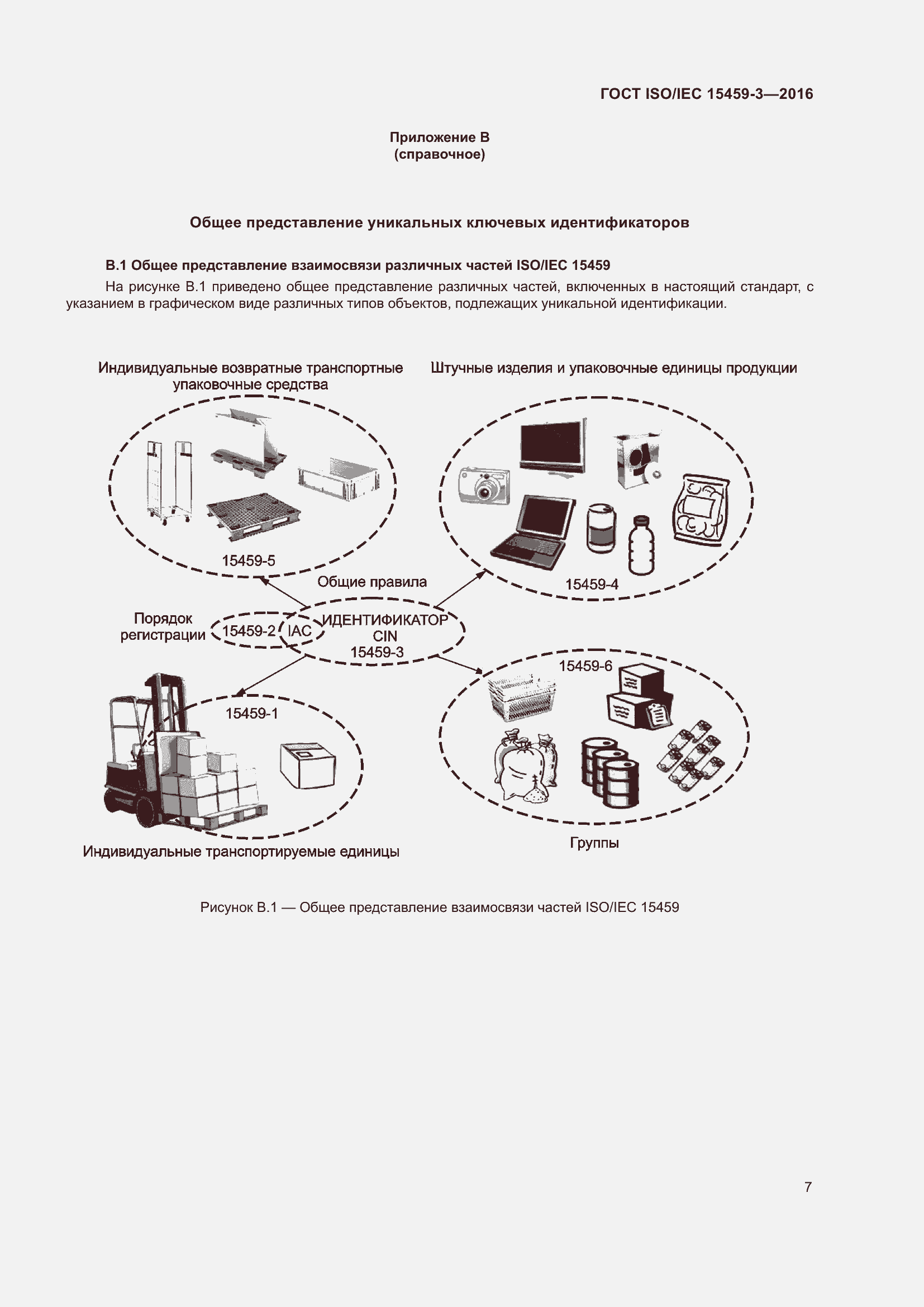 ГОСТ ISO/IEC 15459-3—2016

Приложение В
(справочное)

Общее представление уникальных ключевых идентификаторов

В.1 Общее представление взаимосвязи различных частей ISO/IEC 15459

На рисунке В.1 приведено общее представление различных частей, включенных в настоящий стандарт, с указанием в графическом виде различных типов объектов, подлежащих уникальной идентификации.

Индивидуальные возвратные транспортные упаковочные средства

Штучные изделия и упаковочные единицы продукции

15459-5

Общие правила

15459-4

Порядок регистрации

15459-2

IAC

ИДЕНТИФИКАТОР
CIN
15459-3

15459-6

15459-1

Индивидуальные транспортируемые единицы

Группы

Рисунок В.1 — Общее представление взаимосвязи частей ISO/IEC 15459

7