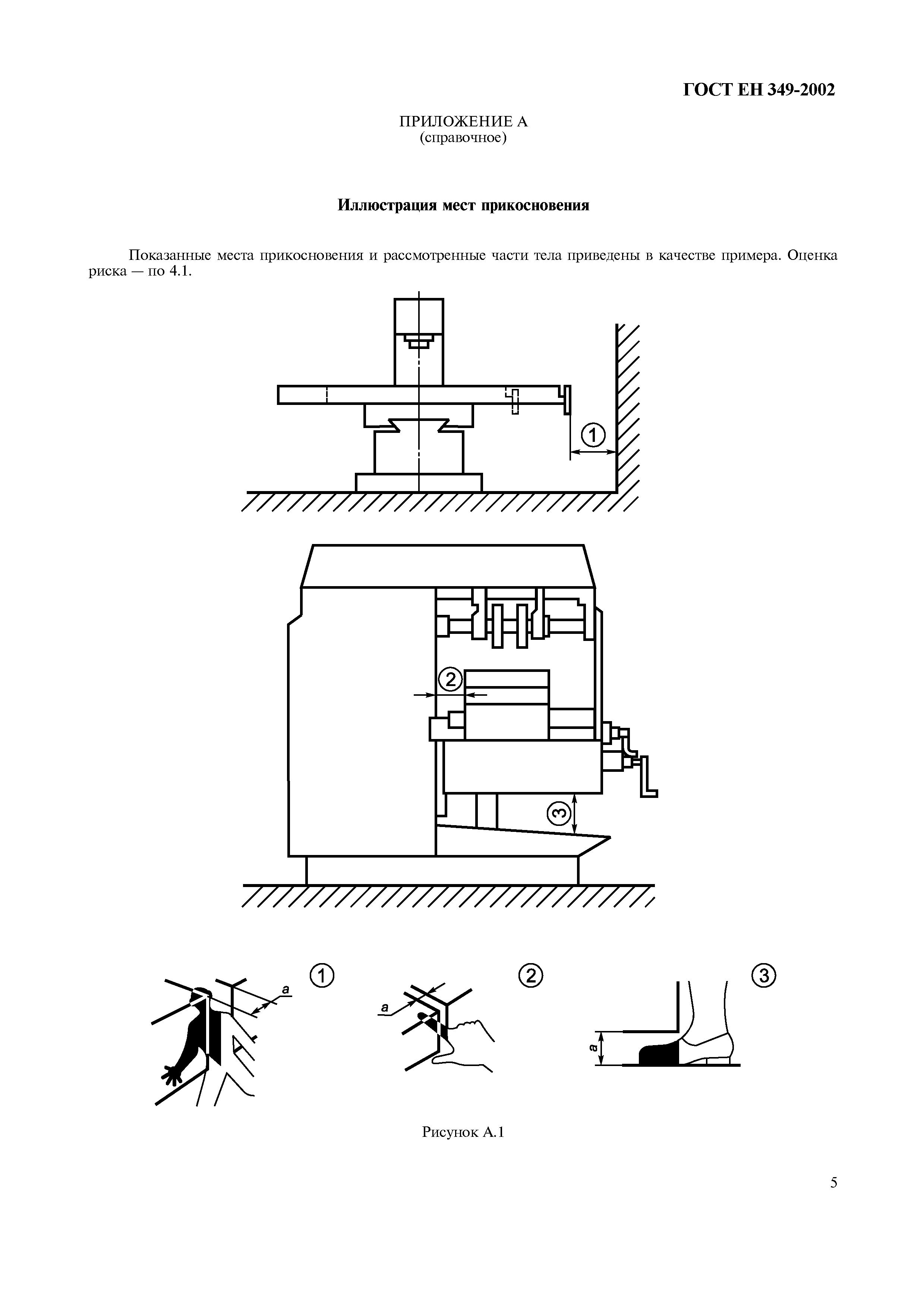 ГОСТ ЕН 349-2002

ПРИЛОЖЕНИЕ А
(справочное)

Иллюстрация мест прикосновения

Показанные места прикосновения и рассмотренные части тела приведены в качестве примера. Оценка риска — по 4.1.

1

2

3

1

a

2

a

3

a

Рисунок А.1

5