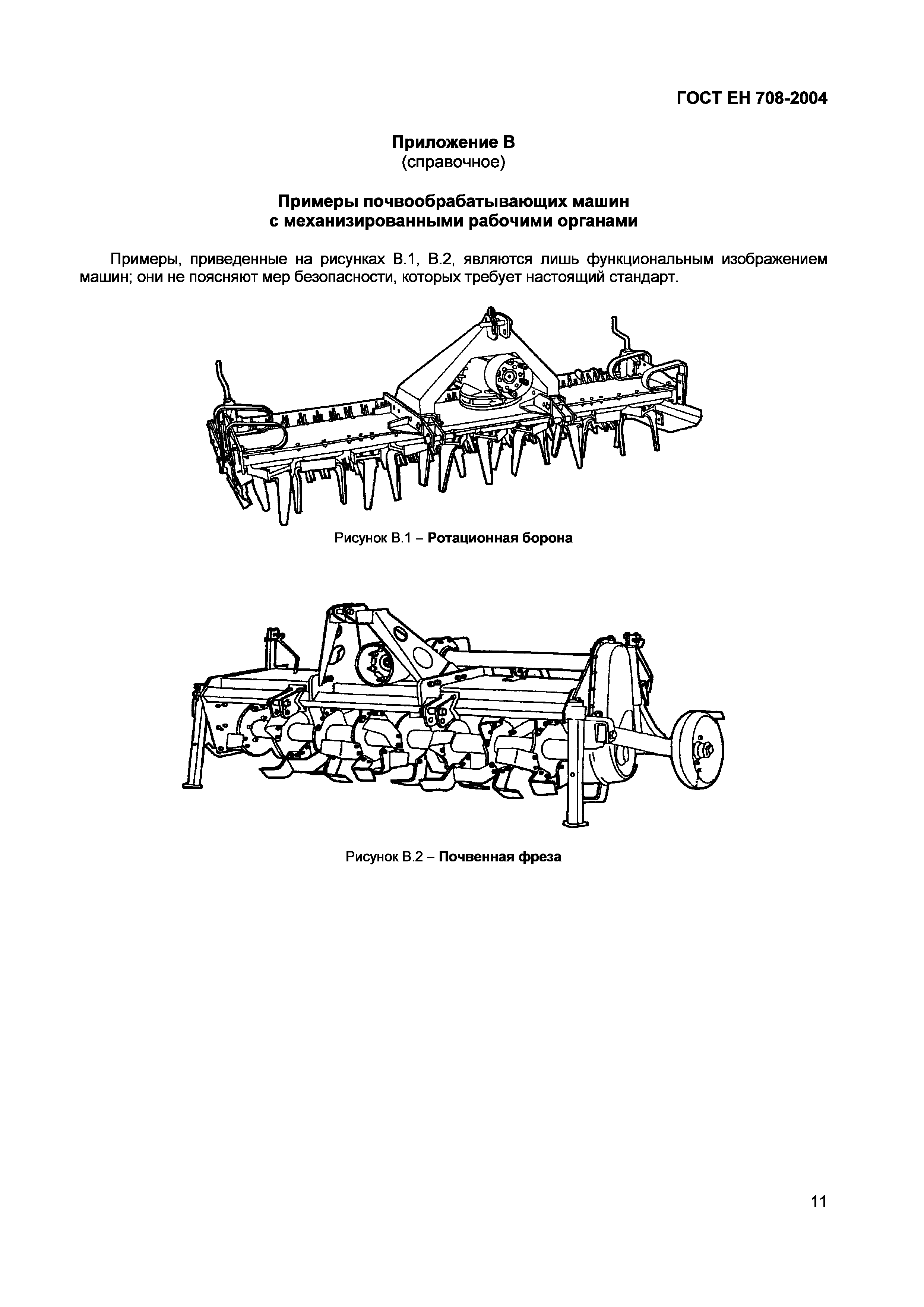 ГОСТ ЕН 708-2004

Приложение В
(справочное)

Примеры почвообрабатывающих машин с механизированными рабочими органами

Примеры, приведенные на рисунках В.1, В.2, являются лишь функциональным изображением машин; они не поясняют мер безопасности, которых требует настоящий стандарт.

Рисунок В.1 – Ротационная борона

Рисунок В.2 – Почвенная фреза

11