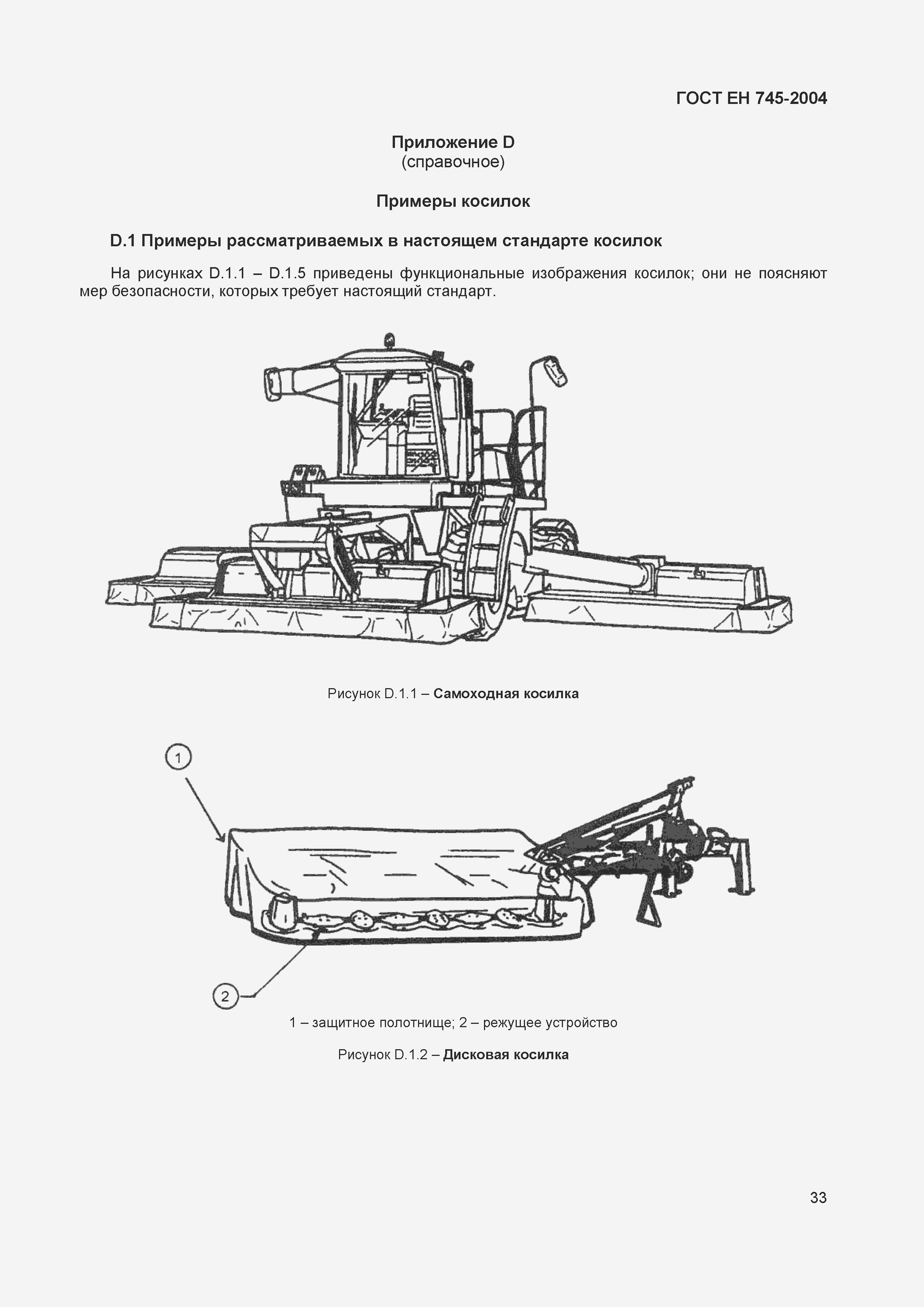 ГОСТ ЕН 745-2004

Приложение D
(справочное)

Примеры косилок

D.1 Примеры рассматриваемых в настоящем стандарте косилок

На рисунках D.1.1 – D.1.5 приведены функциональные изображения косилок; они не поясняют мер безопасности, которых требует настоящий стандарт.

Рисунок D.1.1 – Самоходная косилка

1

2

1 – защитное полотнище; 2 – режущее устройство

Рисунок D.1.2 – Дисковая косилка

33