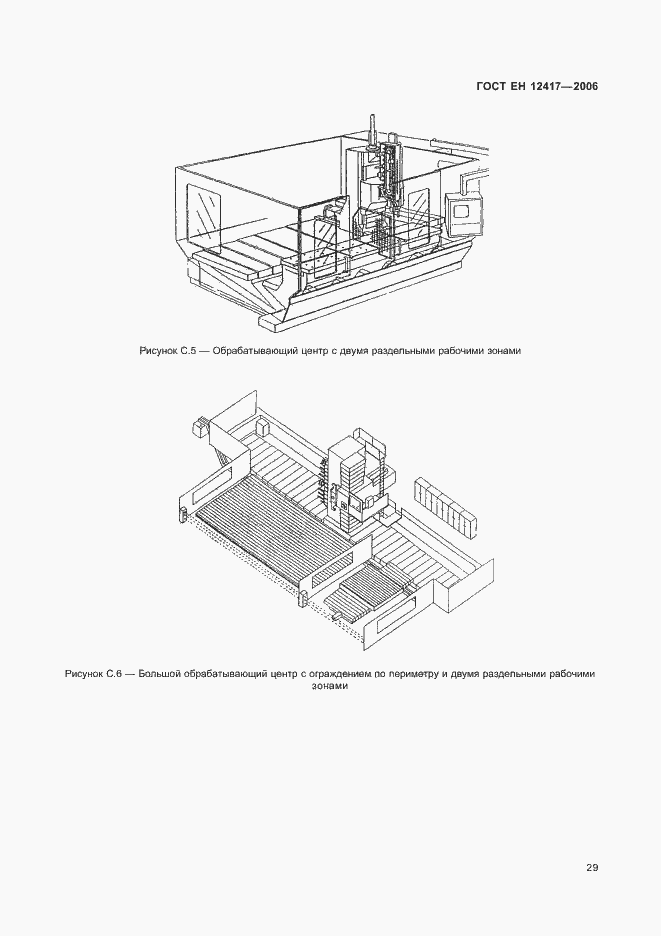 ГОСТ ЕН 12417—2006

Рисунок С.5 — Обрабатывающий центр с двумя раздельными рабочими зонами

Рисунок С.6 — Большой обрабатывающий центр с ограждением по периметру и двумя раздельными рабочими зонами

29