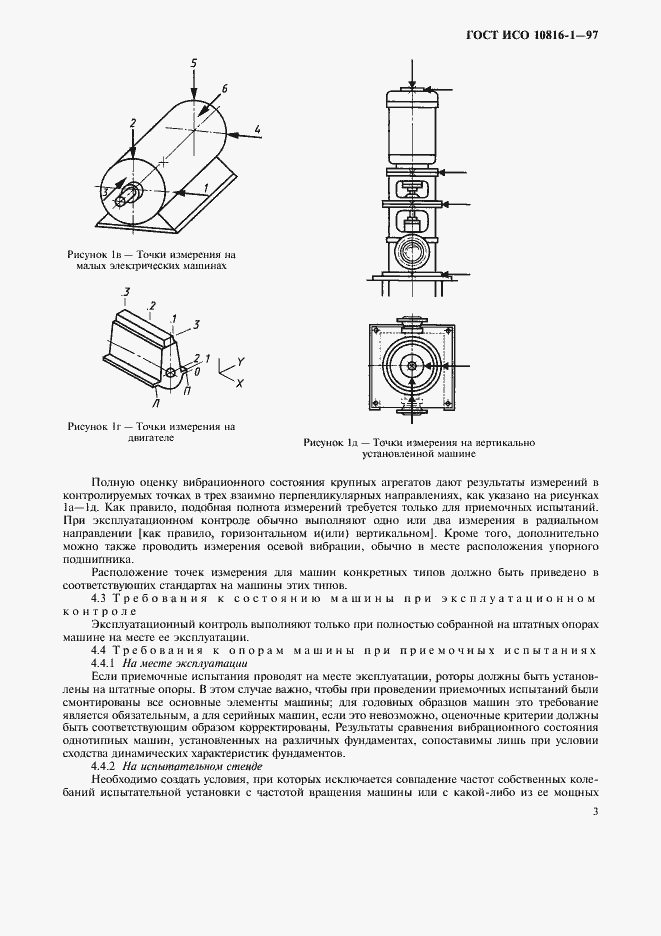 ГОСТ ИСО 10816-1—97

5
6
2
4
3
1

Рисунок 1в — Точки измерения на малых электрических машинах

3
2
1
3
2
1
0
Y
X
Л
П

Рисунок 1г — Точки измерения на двигателе

Рисунок 1д — Точки измерения на вертикально установленной машине

Полную оценку вибрационного состояния крупных агрегатов дают результаты измерений в контролируемых точках в трех взаимно перпендикулярных направлениях, как указано на рисунках 1а—1д. Как правило, подобная полнота измерений требуется только для приемочных испытаний. При эксплуатационном контроле обычно выполняют одно или два измерения в радиальном направлении [как правило, горизонтальном и(или) вертикальном]. Кроме того, дополнительно можно также проводить измерения осевой вибрации, обычно в месте расположения упорного подшипника.

Расположение точек измерения для машин конкретных типов должно быть приведено в соответствующих стандартах на машины этих типов.

4.3 Требования к состоянию машины при эксплуатационном контроле

Эксплуатационный контроль выполняют только при полностью собранной на штатных опорах машине на месте ее эксплуатации.

4.4 Требования к опорам машины при приемочных испытаниях

4.4.1 На месте эксплуатации

Если приемочные испытания проводят на месте эксплуатации, роторы должны быть установлены на штатные опоры. В этом случае важно, чтобы при проведении приемочных испытаний были смонтированы все основные элементы машины; для головных образцов машин это требование является обязательным, а для серийных машин, если это невозможно, оценочные критерии должны быть соответствующим образом корректированы. Результаты сравнения вибрационного состояния однотипных машин, установленных на различных фундаментах, сопоставимы лишь при условии сходства динамических характеристик фундаментов.

4.4.2 На испытательном стенде

Необходимо создать условия, при которых исключается совпадение частот собственных колебаний испытательной установки с частотой вращения машины или с какой-либо из ее мощных

3