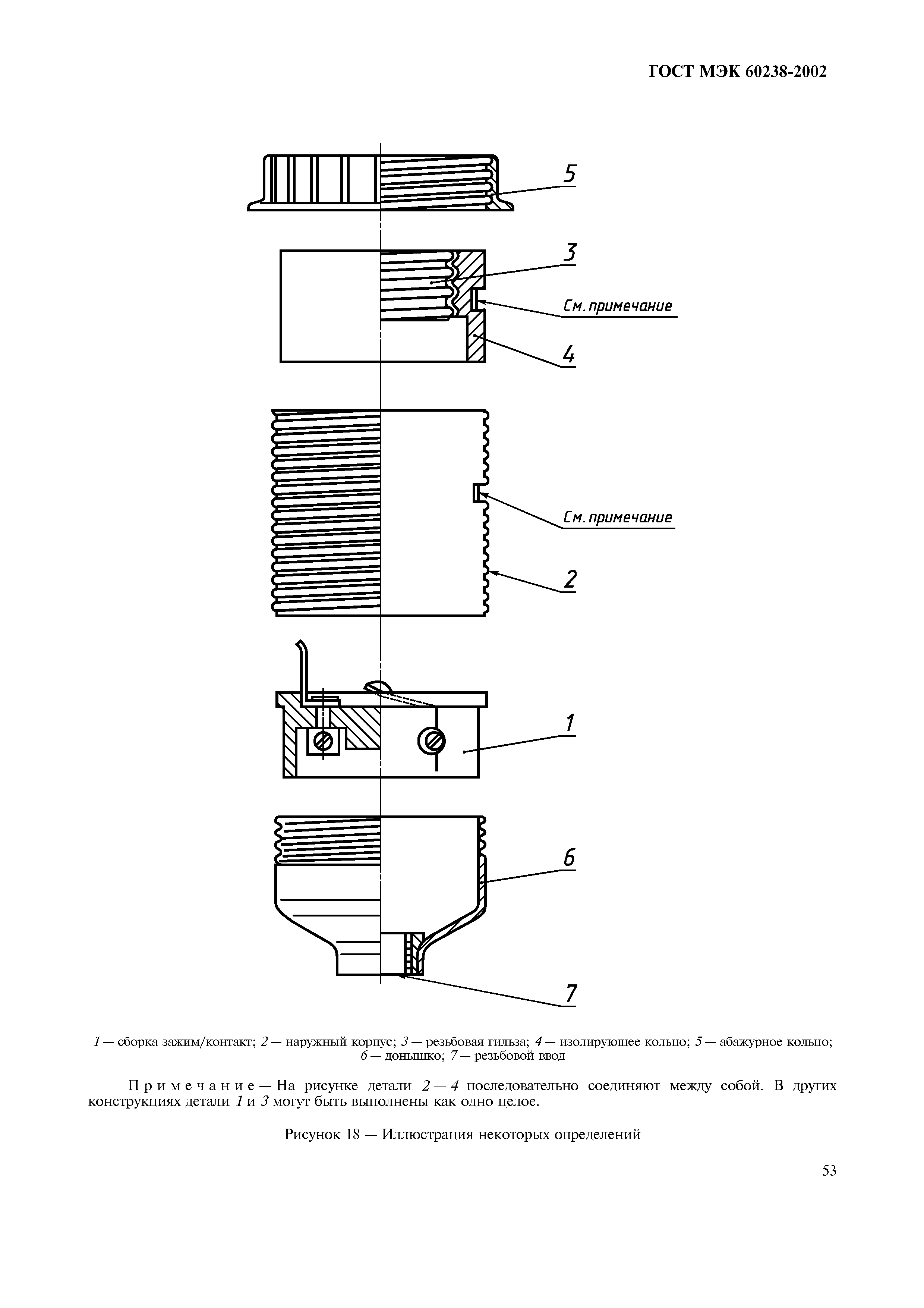 ГОСТ МЭК 60238-2002

5

3

См. примечание

4

См. примечание

2

1

6

7

1 — сборка зажим/контакт; 2 — наружный корпус; 3 — резьбовая гильза; 4 — изолирующее кольцо; 5 — абажурное кольцо; 6 — донышко; 7 — резьбовой ввод

Примечание — На рисунке детали 2 — 4 последовательно соединяют между собой. В других конструкциях детали 1 и 3 могут быть выполнены как одно целое.

Рисунок 18 — Иллюстрация некоторых определений

53