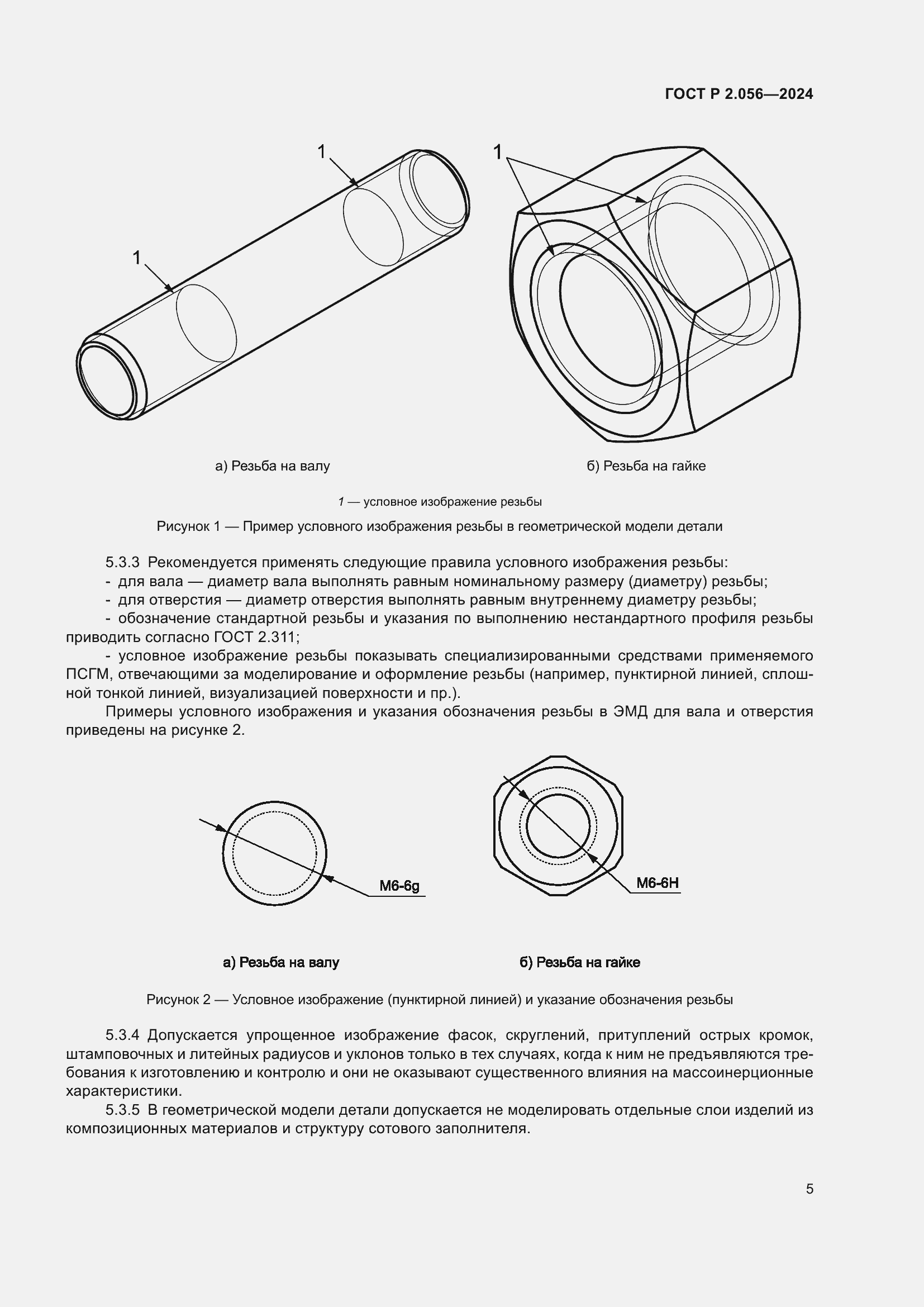 ГОСТ Р 2.056—2024

1

1

1

а) Резьба на валу

б) Резьба на гайке

1 — условное изображение резьбы

Рисунок 1 — Пример условного изображения резьбы в геометрической модели детали

5.3.3 Рекомендуется применять следующие правила условного изображения резьбы:
- для вала — диаметр вала выполнять равным номинальному размеру (диаметру) резьбы;
- для отверстия — диаметр отверстия выполнять равным внутреннему диаметру резьбы;
- обозначение стандартной резьбы и указания по выполнению нестандартного профиля резьбы приводить согласно ГОСТ 2.311;
- условное изображение резьбы показывать специализированными средствами применяемого ПСГМ, отвечающими за моделирование и оформление резьбы (например, пунктирной линией, сплошной тонкой линией, визуализацией поверхности и пр.).

Примеры условного изображения и указания обозначения резьбы в ЭМД для вала и отверстия приведены на рисунке 2.

M6-6g

M6-6H

а) Резьба на валу

б) Резьба на гайке

Рисунок 2 — Условное изображение (пунктирной линией) и указание обозначения резьбы

5.3.4 Допускается упрощенное изображение фасок, скруглений, притуплений острых кромок, штамповочных и литейных радиусов и уклонов только в тех случаях, когда к ним не предъявляются требования к изготовлению и контролю и они не оказывают существенного влияния на массоинерционные характеристики.

5.3.5 В геометрической модели детали допускается не моделировать отдельные слои изделий из композиционных материалов и структуру сотового заполнителя.

5