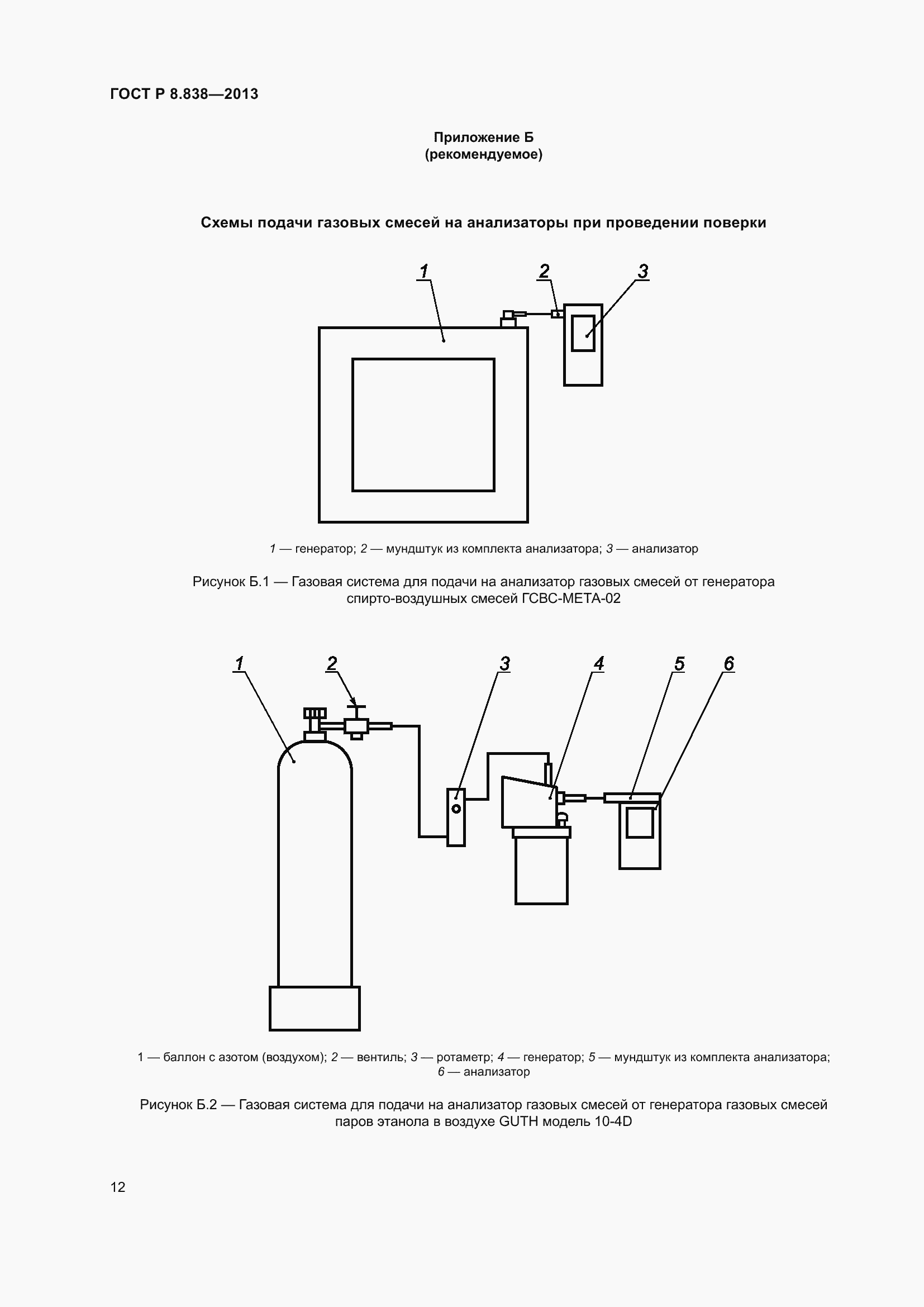 ГОСТ Р 8.838—2013

Приложение Б
(рекомендуемое)

Схемы подачи газовых смесей на анализаторы при проведении поверки

1 2 3

1 — генератор; 2 — мундштук из комплекта анализатора; 3 — анализатор

Рисунок Б.1 — Газовая система для подачи на анализатор газовых смесей от генератора спирто-воздушных смесей ГСВС-МЕТА-02

1 2 3 4 5 6

1 — баллон с азотом (воздухом); 2 — вентиль; 3 — ротаметр; 4 — генератор; 5 — мундштук из комплекта анализатора; 6 — анализатор

Рисунок Б.2 — Газовая система для подачи на анализатор газовых смесей от генератора газовых смесей паров этанола в воздухе GUTH модель 10-4D

12