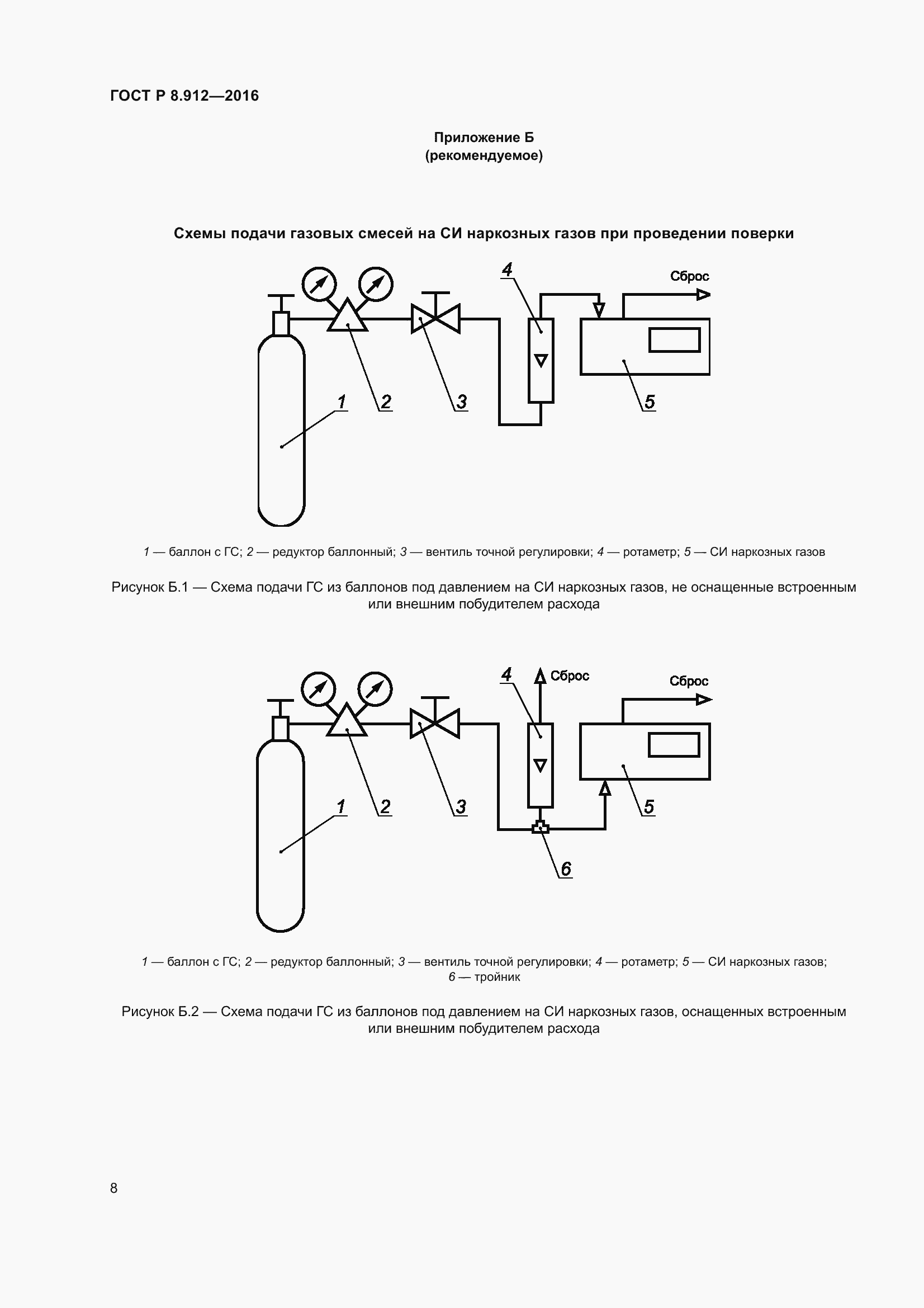 ГОСТ Р 8.912—2016

Приложение Б
(рекомендуемое)

Схемы подачи газовых смесей на СИ наркозных газов при проведении поверки

4

Сброс

1

2

3

5

1 — баллон с ГС; 2 — редуктор баллонный; 3 — вентиль точной регулировки; 4 — ротаметр; 5 — СИ наркозных газов

Рисунок Б.1 — Схема подачи ГС из баллонов под давлением на СИ наркозных газов, не оснащенные встроенным или внешним побудителем расхода

4

Сброс

Сброс

1

2

3

5

6

1 — баллон с ГС; 2 — редуктор баллонный; 3 — вентиль точной регулировки; 4 — ротаметр; 5 — СИ наркозных газов; 6 — тройник

Рисунок Б.2 — Схема подачи ГС из баллонов под давлением на СИ наркозных газов, оснащенных встроенным или внешним побудителем расхода

8