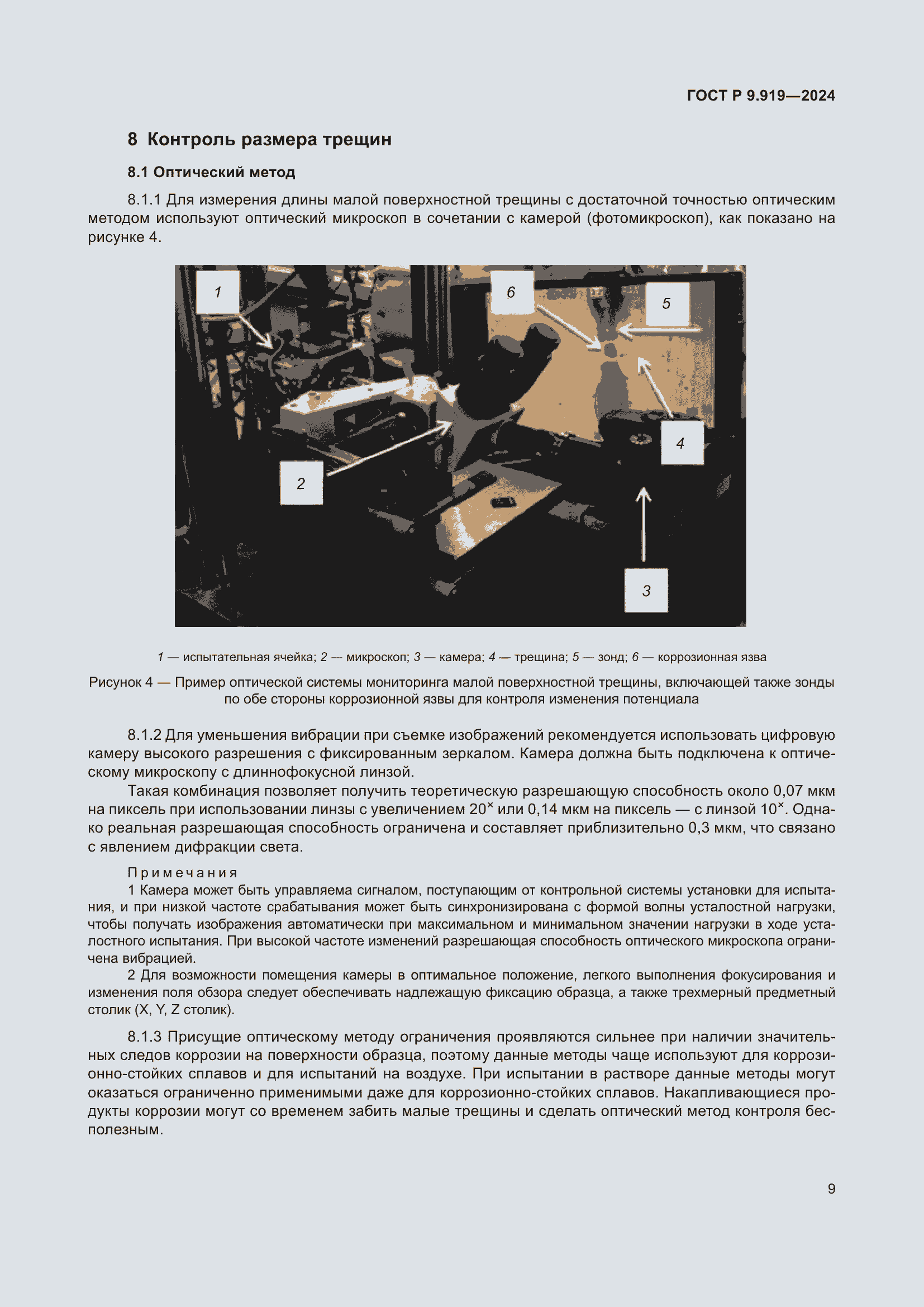 ГОСТ Р 9.919—2024

8 Контроль размера трещин

8.1 Оптический метод

8.1.1 Для измерения длины малой поверхностной трещины с достаточной точностью оптическим методом используют оптический микроскоп в сочетании с камерой (фотомикроскоп), как показано на рисунке 4.

1

6

5

4

2

3

1 — испытательная ячейка; 2 — микроскоп; 3 — камера; 4 — трещина; 5 — зонд; 6 — коррозионная язва

Рисунок 4 — Пример оптической системы мониторинга малой поверхностной трещины, включающей также зонды по обе стороны коррозионной язвы для контроля изменения потенциала

8.1.2 Для уменьшения вибрации при съемке изображений рекомендуется использовать цифровую камеру высокого разрешения с фиксированным зеркалом. Камера должна быть подключена к оптическому микроскопу с длиннофокусной линзой.

Такая комбинация позволяет получить теоретическую разрешающую способность около 0,07 мкм на пиксель при использовании линзы с увеличением $20^{\times}$ или 0,14 мкм на пиксель — с линзой $10^{\times}$. Однако реальная разрешающая способность ограничена и составляет приблизительно 0,3 мкм, что связано с явлением дифракции света.

Примечания

1 Камера может быть управляема сигналом, поступающим от контрольной системы установки для испытания, и при низкой частоте срабатывания может быть синхронизирована с формой волны усталостной нагрузки, чтобы получать изображения автоматически при максимальном и минимальном значении нагрузки в ходе усталостного испытания. При высокой частоте изменений разрешающая способность оптического микроскопа ограничена вибрацией.

2 Для возможности помещения камеры в оптимальное положение, легкого выполнения фокусирования и изменения поля обзора следует обеспечивать надлежащую фиксацию образца, а также трехмерный предметный столик (X, Y, Z столик).

8.1.3 Присущие оптическому методу ограничения проявляются сильнее при наличии значительных следов коррозии на поверхности образца, поэтому данные методы чаще используют для коррозионно-стойких сплавов и для испытаний на воздухе. При испытании в растворе данные методы могут оказаться ограниченно применимыми даже для коррозионно-стойких сплавов. Накапливающиеся продукты коррозии могут со временем забить малые трещины и сделать оптический метод контроля бесполезным.

9