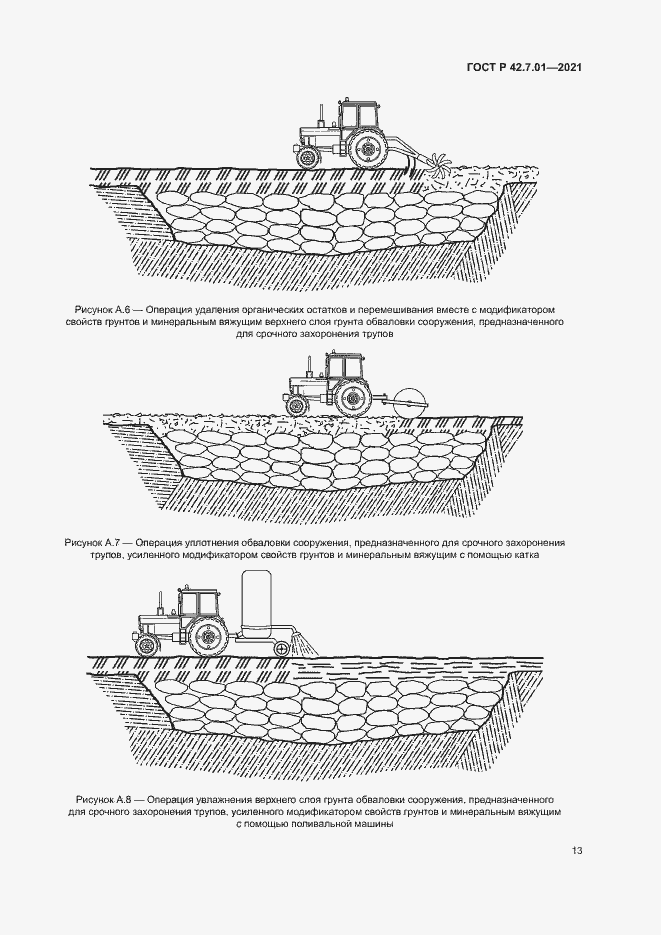 ГОСТ Р 42.7.01—2021

Рисунок А.6 — Операция удаления органических остатков и перемешивания вместе с модификатором свойств грунтов и минеральным вяжущим верхнего слоя грунта обваловки сооружения, предназначенного для срочного захоронения трупов

Рисунок А.7 — Операция уплотнения обваловки сооружения, предназначенного для срочного захоронения трупов, усиленного модификатором свойств грунтов и минеральным вяжущим с помощью катка

Рисунок А.8 — Операция увлажнения верхнего слоя грунта обваловки сооружения, предназначенного для срочного захоронения трупов, усиленного модификатором свойств грунтов и минеральным вяжущим с помощью поливальной машины

13