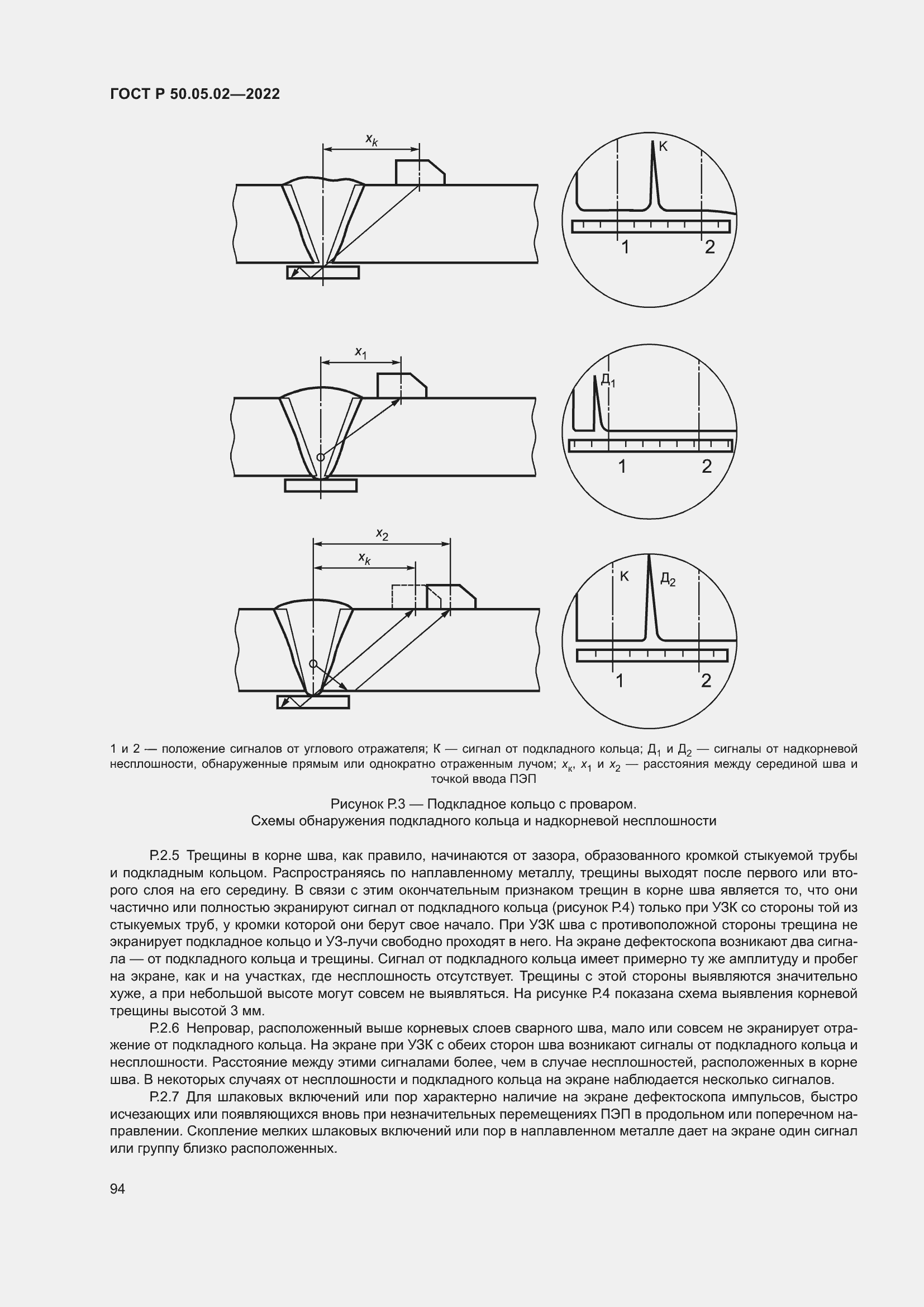 ГОСТ Р 50.05.02—2022

$x_k$

К

1

2

$x_1$

$Д_1$

1

2

$x_2$

$x_k$

К

$Д_2$

1

2

1 и 2 — положение сигналов от углового отражателя; К — сигнал от подкладного кольца; $Д_1$ и $Д_2$ — сигналы от надкорневой несплошности, обнаруженные прямым или однократно отраженным лучом; $x_к$, $x_1$ и $x_2$ — расстояния между серединой шва и точкой ввода ПЭП

Рисунок Р.3 — Подкладное кольцо с проваром.
Схемы обнаружения подкладного кольца и надкорневой несплошности

Р.2.5 Трещины в корне шва, как правило, начинаются от зазора, образованного кромкой стыкуемой трубы и подкладным кольцом. Распространяясь по наплавленному металлу, трещины выходят после первого или второго слоя на его середину. В связи с этим окончательным признаком трещин в корне шва является то, что они частично или полностью экранируют сигнал от подкладного кольца (рисунок Р.4) только при УЗК со стороны той из стыкуемых труб, у кромки которой они берут свое начало. При УЗК шва с противоположной стороны трещина не экранирует подкладное кольцо и УЗ-лучи свободно проходят в него. На экране дефектоскопа возникают два сигнала — от подкладного кольца и трещины. Сигнал от подкладного кольца имеет примерно ту же амплитуду и пробег на экране, как и на участках, где несплошность отсутствует. Трещины с этой стороны выявляются значительно хуже, а при небольшой высоте могут совсем не выявляться. На рисунке Р.4 показана схема выявления корневой трещины высотой 3 мм.

Р.2.6 Непровар, расположенный выше корневых слоев сварного шва, мало или совсем не экранирует отражение от подкладного кольца. На экране при УЗК с обеих сторон шва возникают сигналы от подкладного кольца и несплошности. Расстояние между этими сигналами более, чем в случае несплошностей, расположенных в корне шва. В некоторых случаях от несплошности и подкладного кольца на экране наблюдается несколько сигналов.

Р.2.7 Для шлаковых включений или пор характерно наличие на экране дефектоскопа импульсов, быстро исчезающих или появляющихся вновь при незначительных перемещениях ПЭП в продольном или поперечном направлении. Скопление мелких шлаковых включений или пор в наплавленном металле дает на экране один сигнал или группу близко расположенных.

94