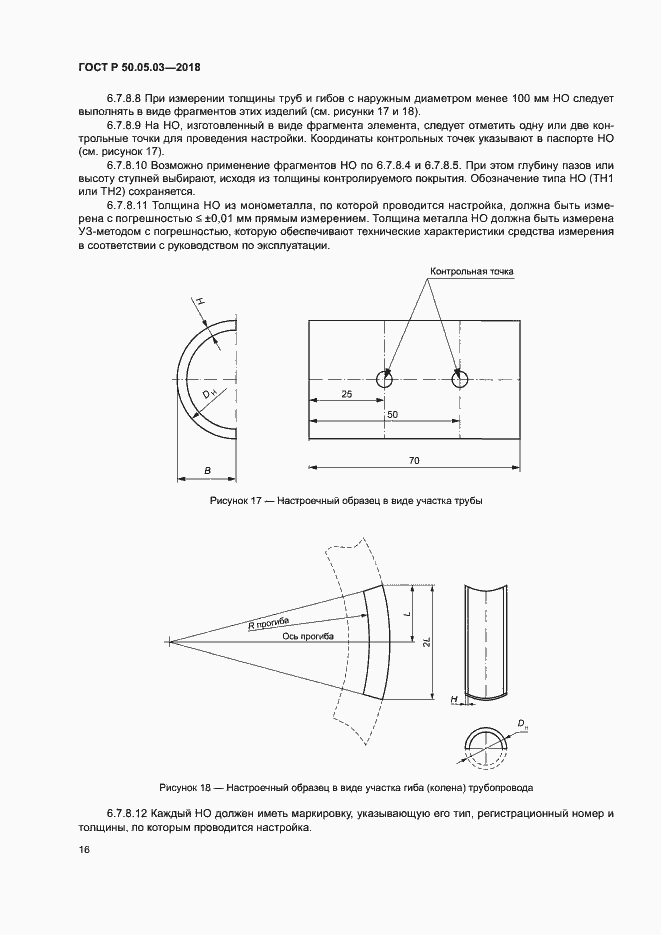 ГОСТ Р 50.05.03—2018

6.7.8.8 При измерении толщины труб и гибов с наружным диаметром менее 100 мм НО следует выполнять в виде фрагментов этих изделий (см. рисунки 17 и 18).

6.7.8.9 На НО, изготовленный в виде фрагмента элемента, следует отметить одну или две контрольные точки для проведения настройки. Координаты контрольных точек указывают в паспорте НО (см. рисунок 17).

6.7.8.10 Возможно применение фрагментов НО по 6.7.8.4 и 6.7.8.5. При этом глубину пазов или высоту ступней выбирают, исходя из толщины контролируемого покрытия. Обозначение типа НО (ТН1 или ТН2) сохраняется.

6.7.8.11 Толщина НО из монометалла, по которой проводится настройка, должна быть измерена с погрешностью ≤ ±0,01 мм прямым измерением. Толщина металла НО должна быть измерена УЗ-методом с погрешностью, которую обеспечивают технические характеристики средства измерения в соответствии с руководством по эксплуатации.

Контрольная точка

H

$D_н$

B

25

50

70

Рисунок 17 — Настроечный образец в виде участка трубы

R прогиба

Ось прогиба

L

2L

H

$D_н$

Рисунок 18 — Настроечный образец в виде участка гиба (колена) трубопровода

6.7.8.12 Каждый НО должен иметь маркировку, указывающую его тип, регистрационный номер и толщины, по которым проводится настройка.

16