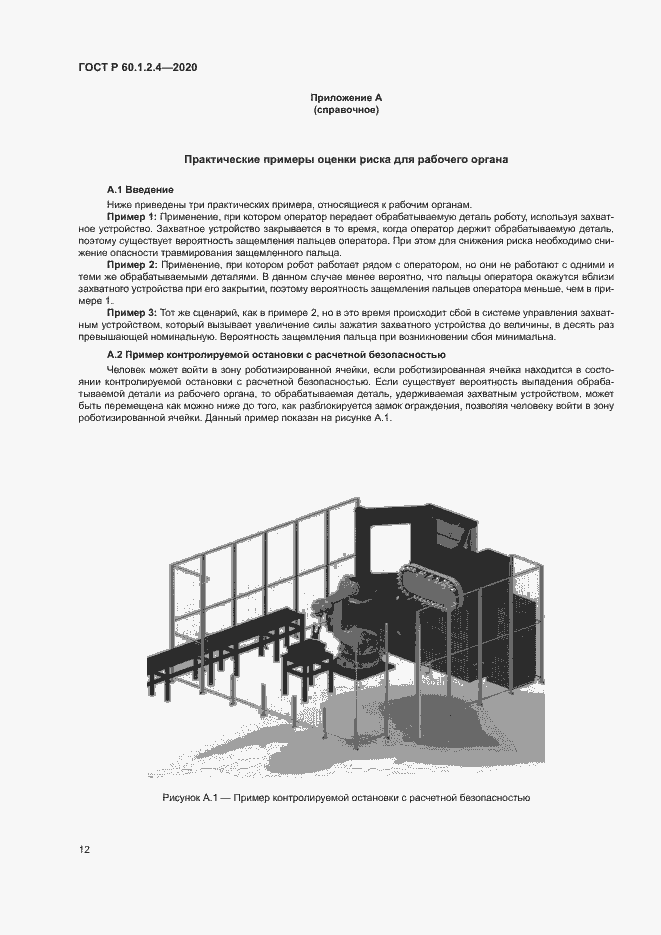 ГОСТ Р 60.1.2.4—2020

Приложение А
(справочное)

Практические примеры оценки риска для рабочего органа

А.1 Введение

Ниже приведены три практических примера, относящиеся к рабочим органам.

Пример 1: Применение, при котором оператор передает обрабатываемую деталь роботу, используя захватное устройство. Захватное устройство закрывается в то время, когда оператор держит обрабатываемую деталь, поэтому существует вероятность защемления пальцев оператора. При этом для снижения риска необходимо снижение опасности травмирования защемленного пальца.

Пример 2: Применение, при котором робот работает рядом с оператором, но они не работают с одними и теми же обрабатываемыми деталями. В данном случае менее вероятно, что пальцы оператора окажутся вблизи захватного устройства при его закрытии, поэтому вероятность защемления пальцев оператора меньше, чем в примере 1.

Пример 3: Тот же сценарий, как в примере 2, но в это время происходит сбой в системе управления захватным устройством, который вызывает увеличение силы зажатия захватного устройства до величины, в десять раз превышающей номинальную. Вероятность защемления пальца при возникновении сбоя минимальна.

А.2 Пример контролируемой остановки с расчетной безопасностью

Человек может войти в зону роботизированной ячейки, если роботизированная ячейка находится в состоянии контролируемой остановки с расчетной безопасностью. Если существует вероятность выпадения обрабатываемой детали из рабочего органа, то обрабатываемая деталь, удерживаемая захватным устройством, может быть перемещена как можно ниже до того, как разблокируется замок ограждения, позволяя человеку войти в зону роботизированной ячейки. Данный пример показан на рисунке А.1.

Рисунок А.1 — Пример контролируемой остановки с расчетной безопасностью

12