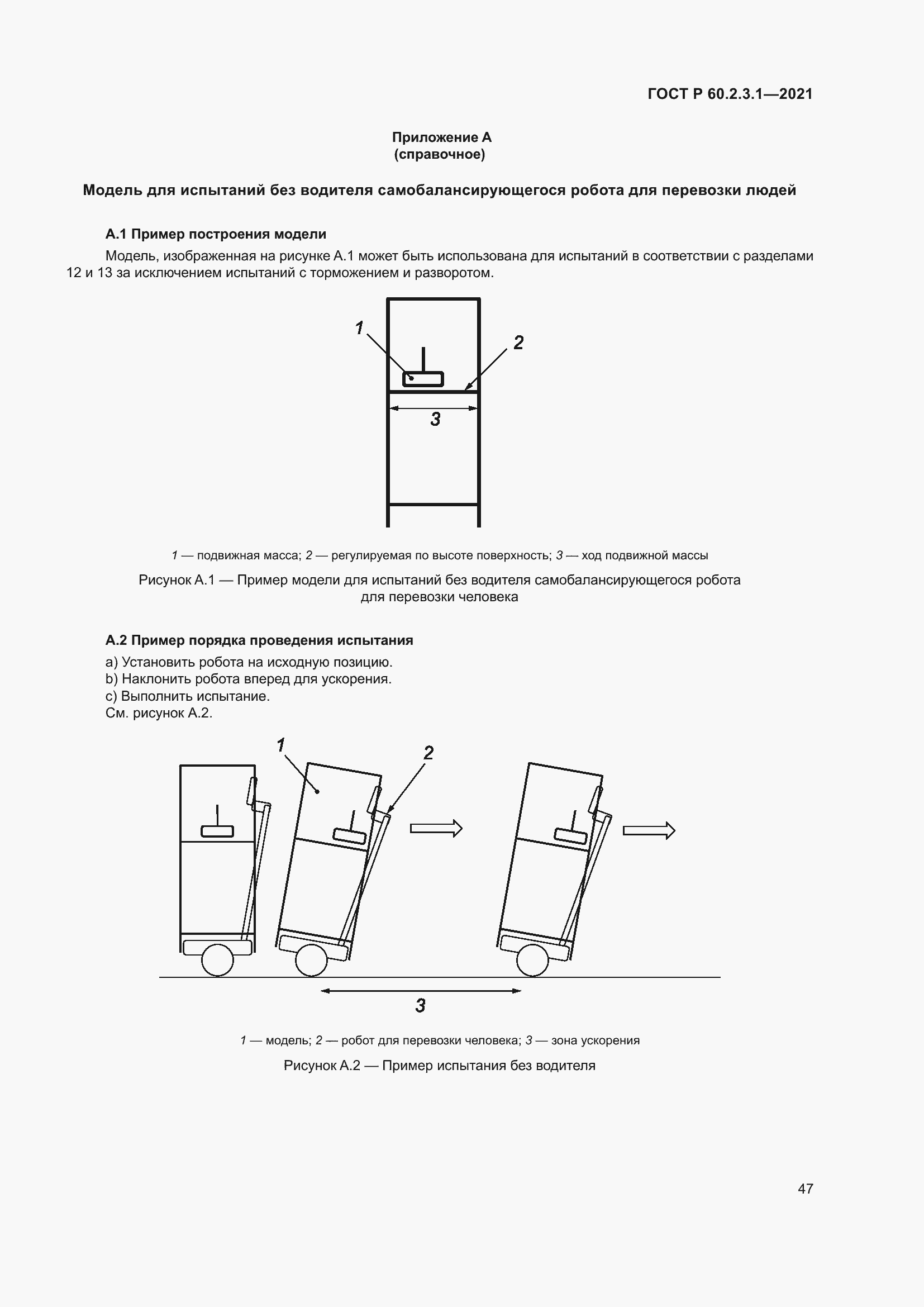 ГОСТ Р 60.2.3.1—2021

Приложение А
(справочное)

Модель для испытаний без водителя самобалансирующегося робота для перевозки людей

А.1 Пример построения модели

Модель, изображенная на рисунке А.1 может быть использована для испытаний в соответствии с разделами 12 и 13 за исключением испытаний с торможением и разворотом.

1
2
3

1 — подвижная масса; 2 — регулируемая по высоте поверхность; 3 — ход подвижной массы

Рисунок А.1 — Пример модели для испытаний без водителя самобалансирующегося робота для перевозки человека

А.2 Пример порядка проведения испытания

a) Установить робота на исходную позицию.
b) Наклонить робота вперед для ускорения.
c) Выполнить испытание.
См. рисунок А.2.

1
2
3

1 — модель; 2 — робот для перевозки человека; 3 — зона ускорения

Рисунок А.2 — Пример испытания без водителя

47