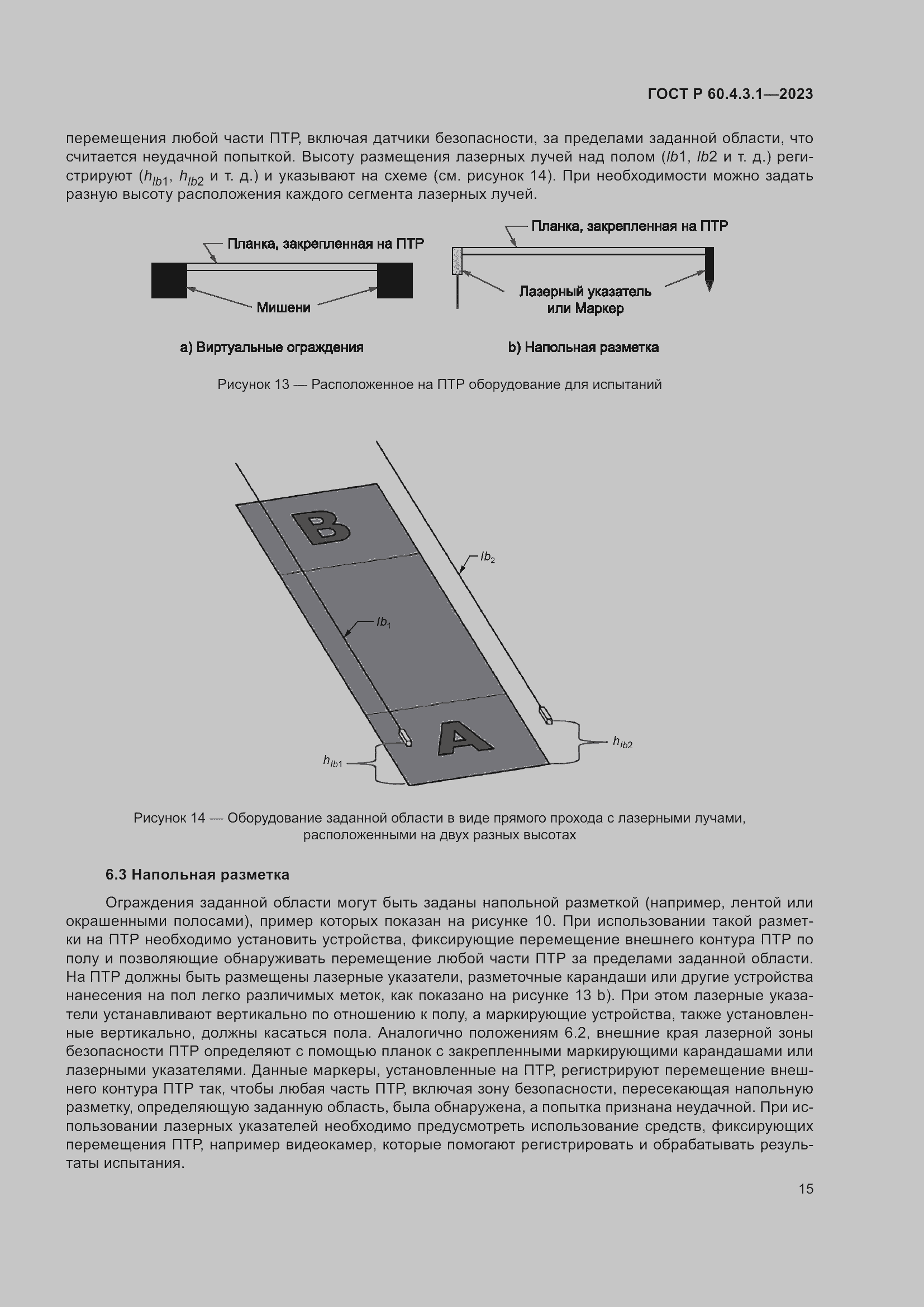 ГОСТ Р 60.4.3.1—2023

перемещения любой части ПТР, включая датчики безопасности, за пределами заданной области, что считается неудачной попыткой. Высоту размещения лазерных лучей над полом ($lb1$, $lb2$ и т. д.) регистрируют ($h_{lb1}$, $h_{lb2}$ и т. д.) и указывают на схеме (см. рисунок 14). При необходимости можно задать разную высоту расположения каждого сегмента лазерных лучей.

Планка, закрепленная на ПТР

Мишени

a) Виртуальные ограждения

Планка, закрепленная на ПТР

Лазерный указатель или Маркер

b) Напольная разметка

Рисунок 13 — Расположенное на ПТР оборудование для испытаний

B

$lb_2$

$lb_1$

A

$h_{lb2}$

$h_{lb1}$

Рисунок 14 — Оборудование заданной области в виде прямого прохода с лазерными лучами, расположенными на двух разных высотах

6.3 Напольная разметка

Ограждения заданной области могут быть заданы напольной разметкой (например, лентой или окрашенными полосами), пример которых показан на рисунке 10. При использовании такой разметки на ПТР необходимо установить устройства, фиксирующие перемещение внешнего контура ПТР по полу и позволяющие обнаруживать перемещение любой части ПТР за пределами заданной области. На ПТР должны быть размещены лазерные указатели, разметочные карандаши или другие устройства нанесения на пол легко различимых меток, как показано на рисунке 13 b). При этом лазерные указатели устанавливают вертикально по отношению к полу, а маркирующие устройства, также установленные вертикально, должны касаться пола. Аналогично положениям 6.2, внешние края лазерной зоны безопасности ПТР определяют с помощью планок с закрепленными маркирующими карандашами или лазерными указателями. Данные маркеры, установленные на ПТР, регистрируют перемещение внешнего контура ПТР так, чтобы любая часть ПТР, включая зону безопасности, пересекающая напольную разметку, определяющую заданную область, была обнаружена, а попытка признана неудачной. При использовании лазерных указателей необходимо предусмотреть использование средств, фиксирующих перемещения ПТР, например видеокамер, которые помогают регистрировать и обрабатывать результаты испытания.

15