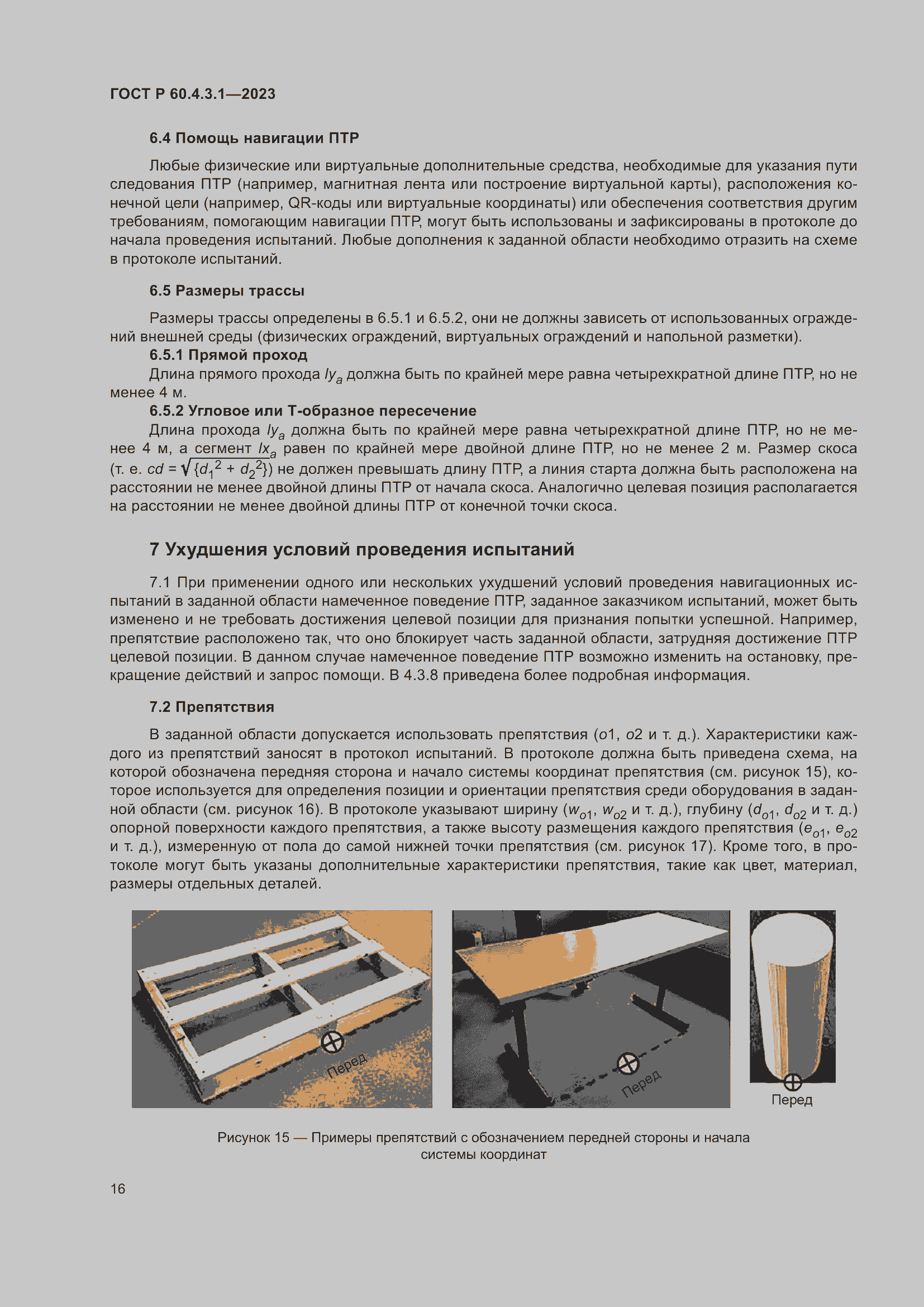 ГОСТ Р 60.4.3.1—2023

6.4 Помощь навигации ПТР

Любые физические или виртуальные дополнительные средства, необходимые для указания пути следования ПТР (например, магнитная лента или построение виртуальной карты), расположения конечной цели (например, QR-коды или виртуальные координаты) или обеспечения соответствия другим требованиям, помогающим навигации ПТР, могут быть использованы и зафиксированы в протоколе до начала проведения испытаний. Любые дополнения к заданной области необходимо отразить на схеме в протоколе испытаний.

6.5 Размеры трассы

Размеры трассы определены в 6.5.1 и 6.5.2, они не должны зависеть от использованных ограждений внешней среды (физических ограждений, виртуальных ограждений и напольной разметки).

6.5.1 Прямой проход

Длина прямого прохода $ly_a$ должна быть по крайней мере равна четырехкратной длине ПТР, но не менее 4 м.

6.5.2 Угловое или Т-образное пересечение

Длина прохода $ly_a$ должна быть по крайней мере равна четырехкратной длине ПТР, но не менее 4 м, а сегмент $lx_a$ равен по крайней мере двойной длине ПТР, но не менее 2 м. Размер скоса (т. е. $cd = \sqrt{\{d_1^2 + d_2^2\}}$) не должен превышать длину ПТР, а линия старта должна быть расположена на расстоянии не менее двойной длины ПТР от начала скоса. Аналогично целевая позиция располагается на расстоянии не менее двойной длины ПТР от конечной точки скоса.

7 Ухудшения условий проведения испытаний

7.1 При применении одного или нескольких ухудшений условий проведения навигационных испытаний в заданной области намеченное поведение ПТР, заданное заказчиком испытаний, может быть изменено и не требовать достижения целевой позиции для признания попытки успешной. Например, препятствие расположено так, что оно блокирует часть заданной области, затрудняя достижение ПТР целевой позиции. В данном случае намеченное поведение ПТР возможно изменить на остановку, прекращение действий и запрос помощи. В 4.3.8 приведена более подробная информация.

7.2 Препятствия

В заданной области допускается использовать препятствия ($o1$, $o2$ и т. д.). Характеристики каждого из препятствий заносят в протокол испытаний. В протоколе должна быть приведена схема, на которой обозначена передняя сторона и начало системы координат препятствия (см. рисунок 15), которое используется для определения позиции и ориентации препятствия среди оборудования в заданной области (см. рисунок 16). В протоколе указывают ширину ($w_{o1}$, $w_{o2}$ и т. д.), глубину ($d_{o1}$, $d_{o2}$ и т. д.) опорной поверхности каждого препятствия, а также высоту размещения каждого препятствия ($e_{o1}$, $e_{o2}$ и т. д.), измеренную от пола до самой нижней точки препятствия (см. рисунок 17). Кроме того, в протоколе могут быть указаны дополнительные характеристики препятствия, такие как цвет, материал, размеры отдельных деталей.

Перед

Перед

Перед

Рисунок 15 — Примеры препятствий с обозначением передней стороны и начала системы координат

16