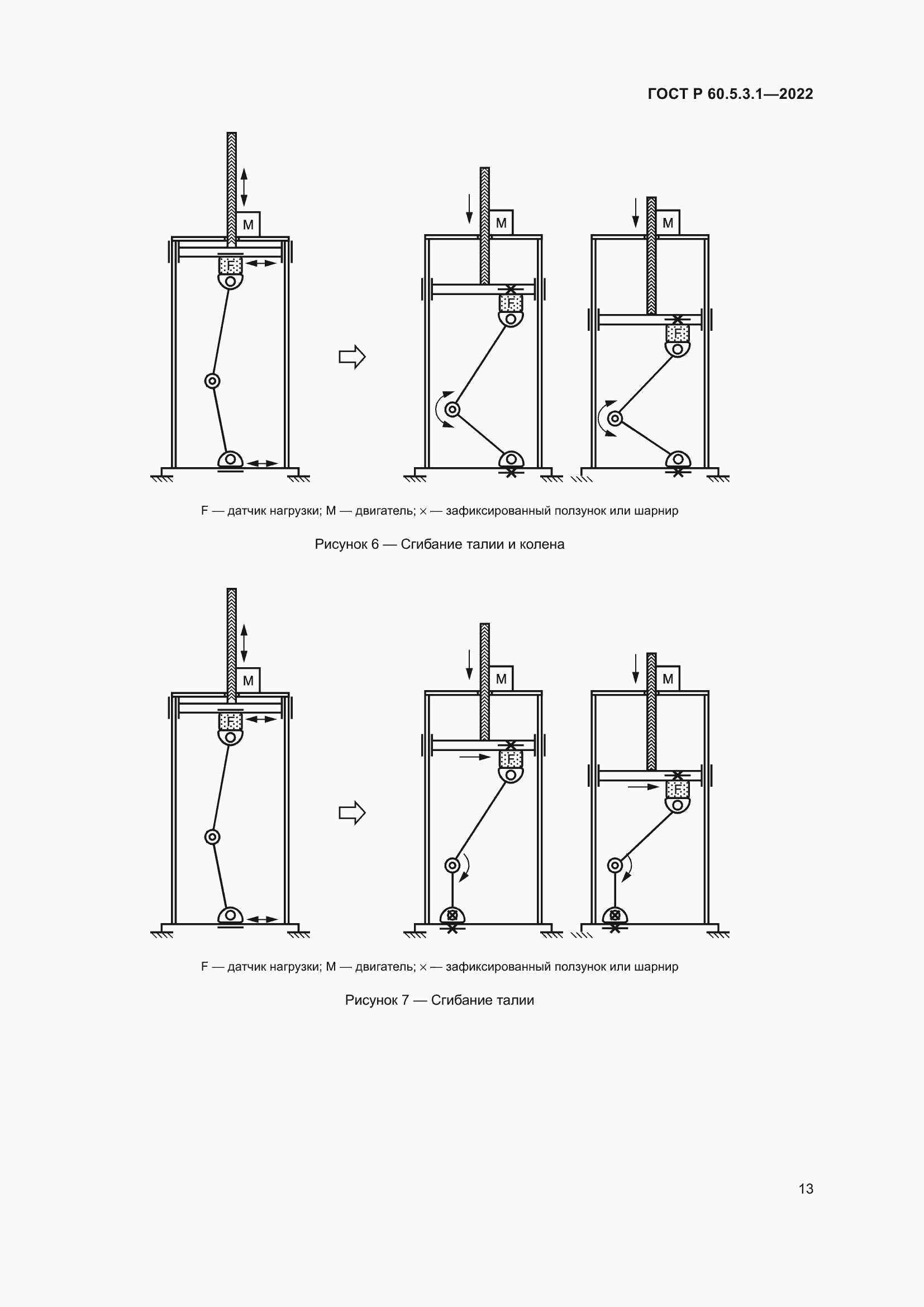 ГОСТ Р 60.5.3.1—2022

M
F
M
F
M
F

F — датчик нагрузки; M — двигатель; × — зафиксированный ползунок или шарнир

Рисунок 6 — Сгибание талии и колена

M
F
M
F
M
F

F — датчик нагрузки; M — двигатель; × — зафиксированный ползунок или шарнир

Рисунок 7 — Сгибание талии

13