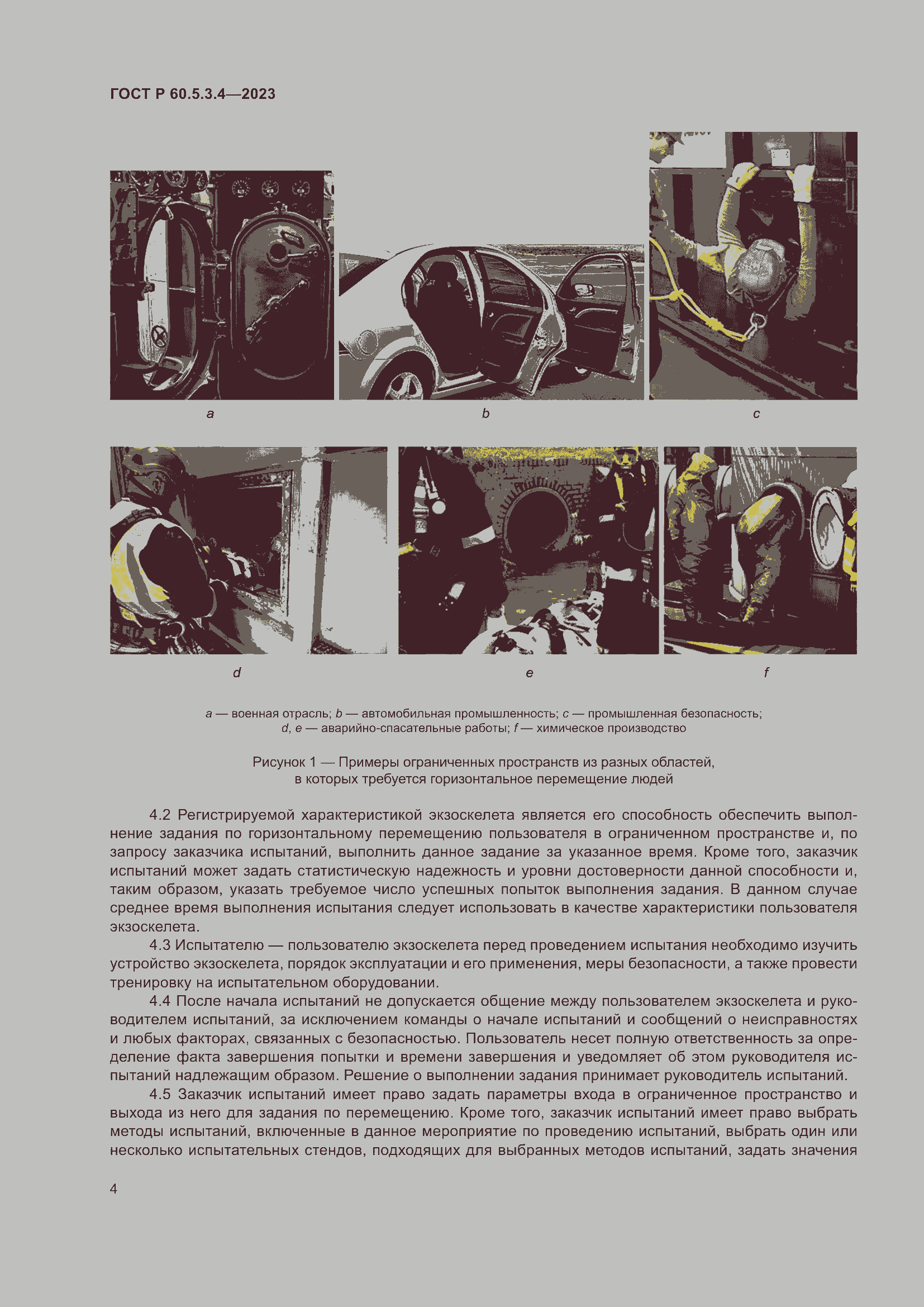 ГОСТ Р 60.5.3.4—2023

a

b

c

d

e

f

a — военная отрасль; b — автомобильная промышленность; c — промышленная безопасность; d, e — аварийно-спасательные работы; f — химическое производство

Рисунок 1 — Примеры ограниченных пространств из разных областей, в которых требуется горизонтальное перемещение людей

4.2 Регистрируемой характеристикой экзоскелета является его способность обеспечить выполнение задания по горизонтальному перемещению пользователя в ограниченном пространстве и, по запросу заказчика испытаний, выполнить данное задание за указанное время. Кроме того, заказчик испытаний может задать статистическую надежность и уровни достоверности данной способности и, таким образом, указать требуемое число успешных попыток выполнения задания. В данном случае среднее время выполнения испытания следует использовать в качестве характеристики пользователя экзоскелета.

4.3 Испытателю — пользователю экзоскелета перед проведением испытания необходимо изучить устройство экзоскелета, порядок эксплуатации и его применения, меры безопасности, а также провести тренировку на испытательном оборудовании.

4.4 После начала испытаний не допускается общение между пользователем экзоскелета и руководителем испытаний, за исключением команды о начале испытаний и сообщений о неисправностях и любых факторах, связанных с безопасностью. Пользователь несет полную ответственность за определение факта завершения попытки и времени завершения и уведомляет об этом руководителя испытаний надлежащим образом. Решение о выполнении задания принимает руководитель испытаний.

4.5 Заказчик испытаний имеет право задать параметры входа в ограниченное пространство и выхода из него для задания по перемещению. Кроме того, заказчик испытаний имеет право выбрать методы испытаний, включенные в данное мероприятие по проведению испытаний, выбрать один или несколько испытательных стендов, подходящих для выбранных методов испытаний, задать значения

4