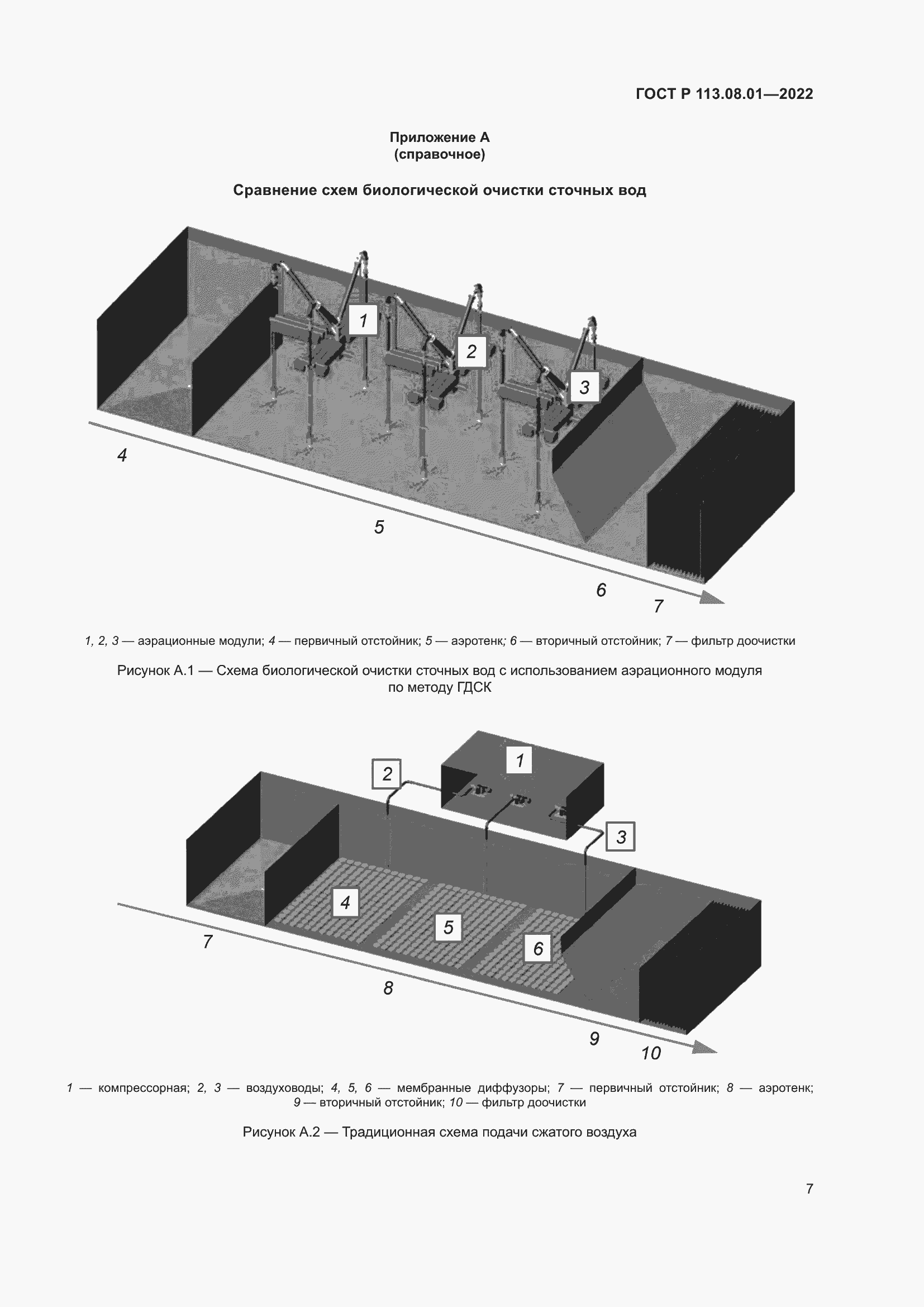 ГОСТ Р 113.08.01—2022

Приложение А
(справочное)

Сравнение схем биологической очистки сточных вод

1

2

3

4

5

6

7

1, 2, 3 — аэрационные модули; 4 — первичный отстойник; 5 — аэротенк; 6 — вторичный отстойник; 7 — фильтр доочистки

Рисунок А.1 — Схема биологической очистки сточных вод с использованием аэрационного модуля по методу ГДСК

1

2

3

4

5

6

7

8

9

10

1 — компрессорная; 2, 3 — воздуховоды; 4, 5, 6 — мембранные диффузоры; 7 — первичный отстойник; 8 — аэротенк; 9 — вторичный отстойник; 10 — фильтр доочистки

Рисунок А.2 — Традиционная схема подачи сжатого воздуха

7