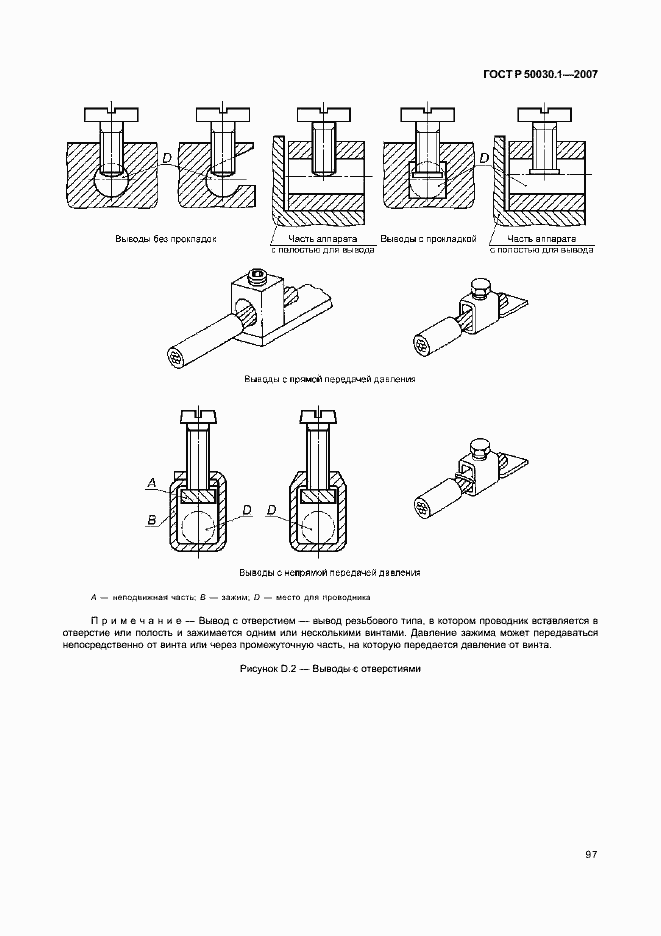 ГОСТ Р 50030.1—2007

D

D

Выводы без прокладок

Часть аппарата с полостью для вывода

Выводы с прокладкой

Часть аппарата с полостью для вывода

Выводы с прямой передачей давления

A

B

D

D

Выводы с непрямой передачей давления

A — неподвижная часть; B — зажим; D — место для проводника

Примечание — Вывод с отверстием — вывод резьбового типа, в котором проводник вставляется в отверстие или полость и зажимается одним или несколькими винтами. Давление зажима может передаваться непосредственно от винта или через промежуточную часть, на которую передается давление от винта.

Рисунок D.2 — Выводы с отверстиями

97