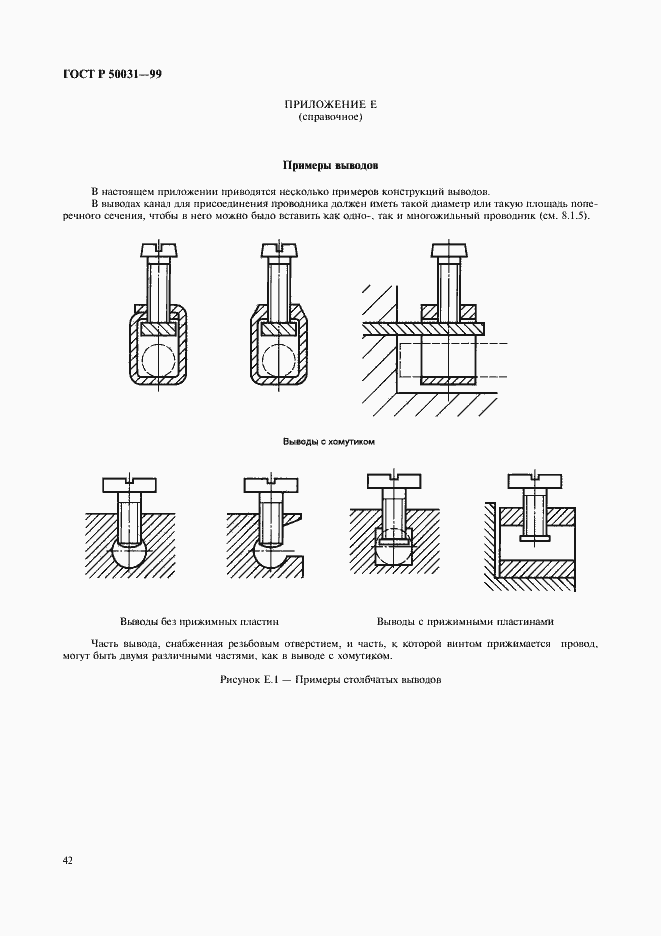 ГОСТ Р 50031—99

ПРИЛОЖЕНИЕ Е
(справочное)

Примеры выводов

В настоящем приложении приводятся несколько примеров конструкций выводов.

В выводах канал для присоединения проводника должен иметь такой диаметр или такую площадь поперечного сечения, чтобы в него можно было вставить как одно-, так и многожильный проводник (см. 8.1.5).

Выводы с хомутиком

Выводы без прижимных пластин

Выводы с прижимными пластинами

Часть вывода, снабженная резьбовым отверстием, и часть, к которой винтом прижимается провод, могут быть двумя различными частями, как в выводе с хомутиком.

Рисунок Е.1 — Примеры столбчатых выводов

42