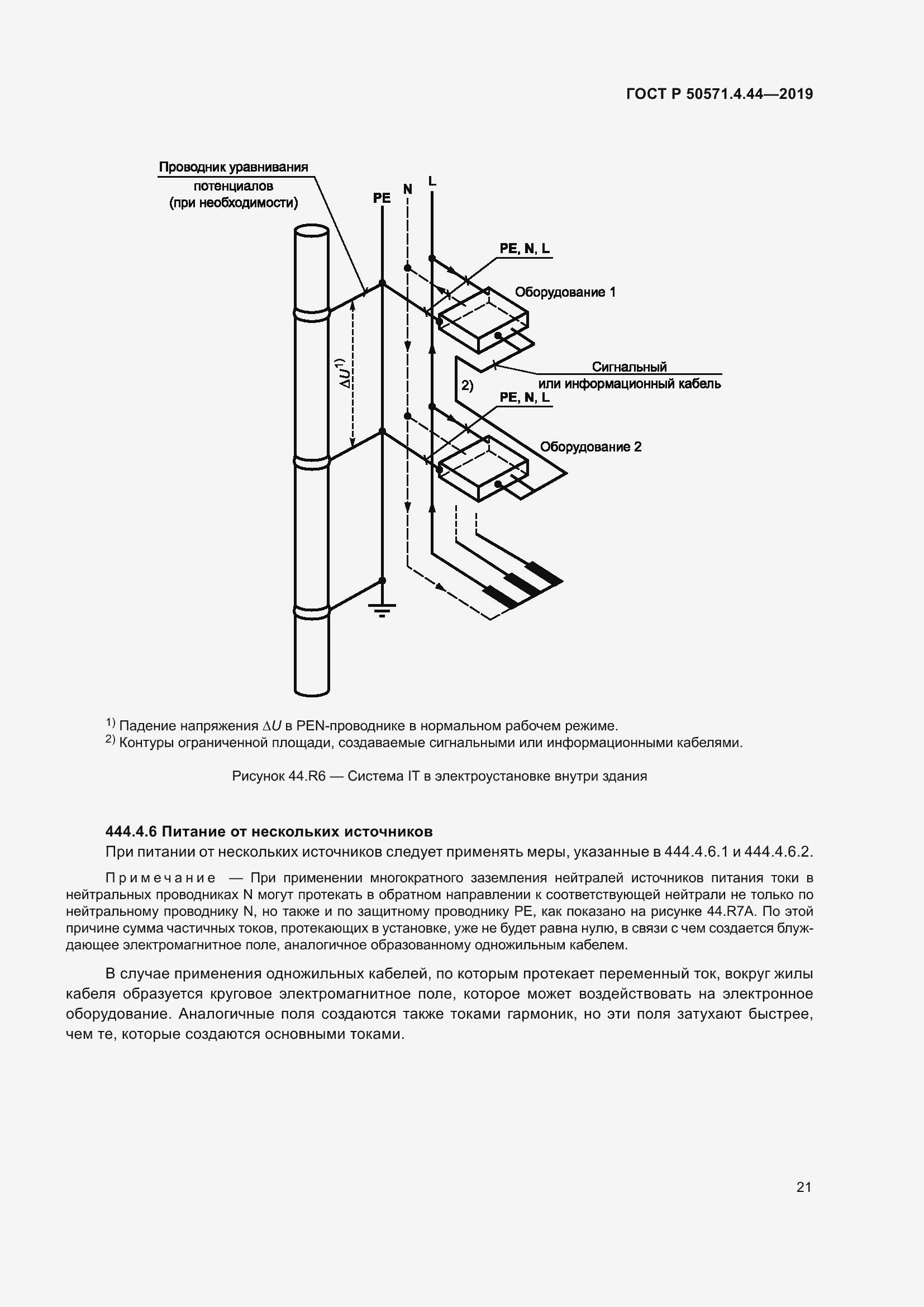 ГОСТ Р 50571.4.44—2019

Проводник уравнивания потенциалов (при необходимости)

PE

N

L

PE, N, L

Оборудование 1

$\Delta U^{1)}$

Сигнальный или информационный кабель

2)

PE, N, L

Оборудование 2

$^{1)}$ Падение напряжения $\Delta U$ в PEN-проводнике в нормальном рабочем режиме.
$^{2)}$ Контуры ограниченной площади, создаваемые сигнальными или информационными кабелями.

Рисунок 44.R6 — Система IT в электроустановке внутри здания

444.4.6 Питание от нескольких источников

При питании от нескольких источников следует применять меры, указанные в 444.4.6.1 и 444.4.6.2.

Примечание — При применении многократного заземления нейтралей источников питания токи в нейтральных проводниках N могут протекать в обратном направлении к соответствующей нейтрали не только по нейтральному проводнику N, но также и по защитному проводнику PE, как показано на рисунке 44.R7A. По этой причине сумма частичных токов, протекающих в установке, уже не будет равна нулю, в связи с чем создается блуждающее электромагнитное поле, аналогичное образованному одножильным кабелем.

В случае применения одножильных кабелей, по которым протекает переменный ток, вокруг жилы кабеля образуется круговое электромагнитное поле, которое может воздействовать на электронное оборудование. Аналогичные поля создаются также токами гармоник, но эти поля затухают быстрее, чем те, которые создаются основными токами.

21