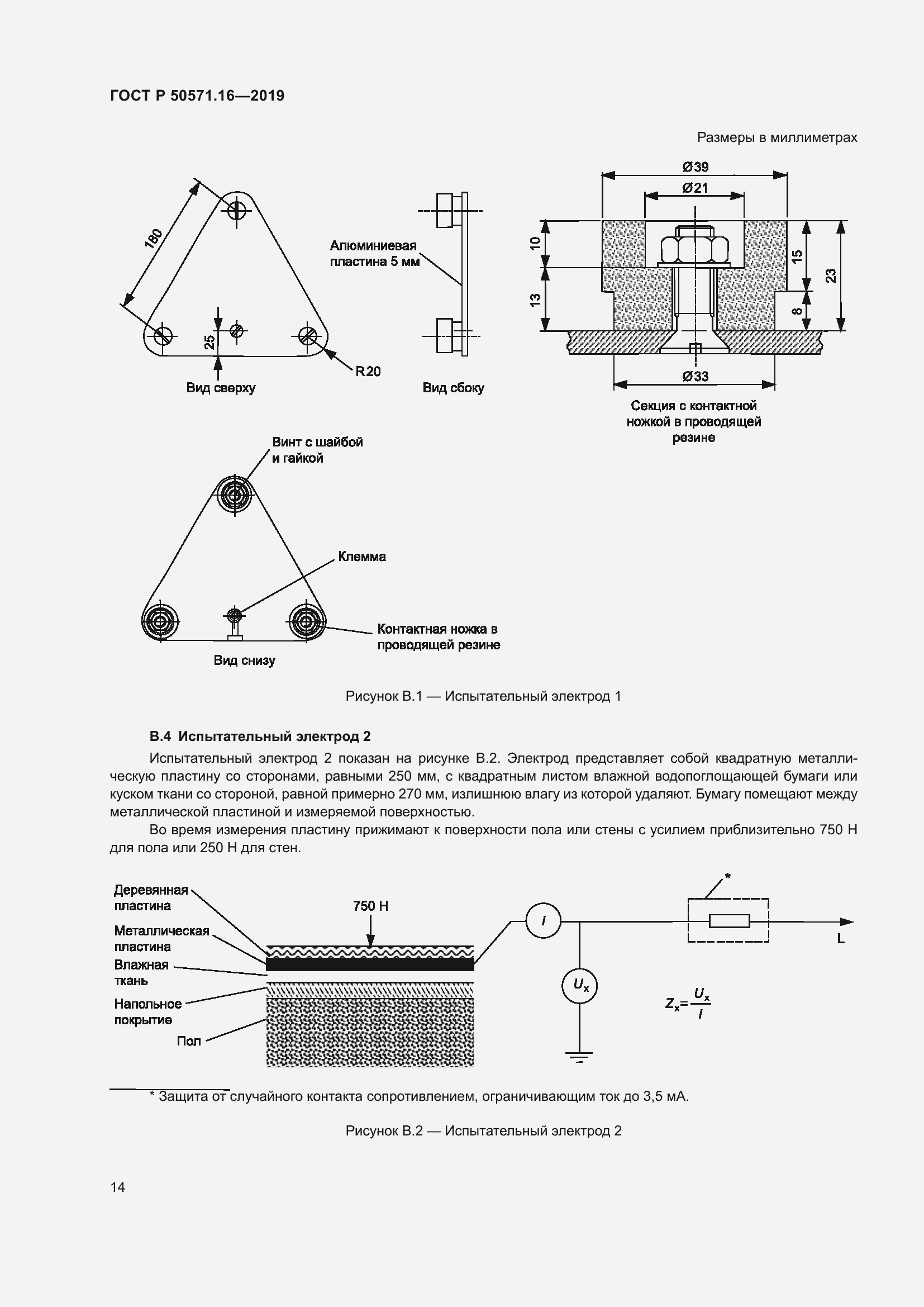 ГОСТ Р 50571.16—2019

Размеры в миллиметрах

180

25

R20

Вид сверху

Алюминиевая пластина 5 мм

Вид сбоку

Ø39

Ø21

10

13

15

8

23

Ø33

Секция с контактной ножкой в проводящей резине

Винт с шайбой и гайкой

Клемма

Контактная ножка в проводящей резине

Вид снизу

Рисунок В.1 — Испытательный электрод 1

В.4 Испытательный электрод 2

Испытательный электрод 2 показан на рисунке В.2. Электрод представляет собой квадратную металлическую пластину со сторонами, равными 250 мм, с квадратным листом влажной водопоглощающей бумаги или куском ткани со стороной, равной примерно 270 мм, излишнюю влагу из которой удаляют. Бумагу помещают между металлической пластиной и измеряемой поверхностью.

Во время измерения пластину прижимают к поверхности пола или стены с усилием приблизительно 750 Н для пола или 250 Н для стен.

Деревянная пластина

Металлическая пластина

Влажная ткань

Напольное покрытие

Пол

750 Н

$I$

$U_x$

*

L

$Z_x = \frac{U_x}{I}$

* Защита от случайного контакта сопротивлением, ограничивающим ток до 3,5 мА.

Рисунок В.2 — Испытательный электрод 2

14