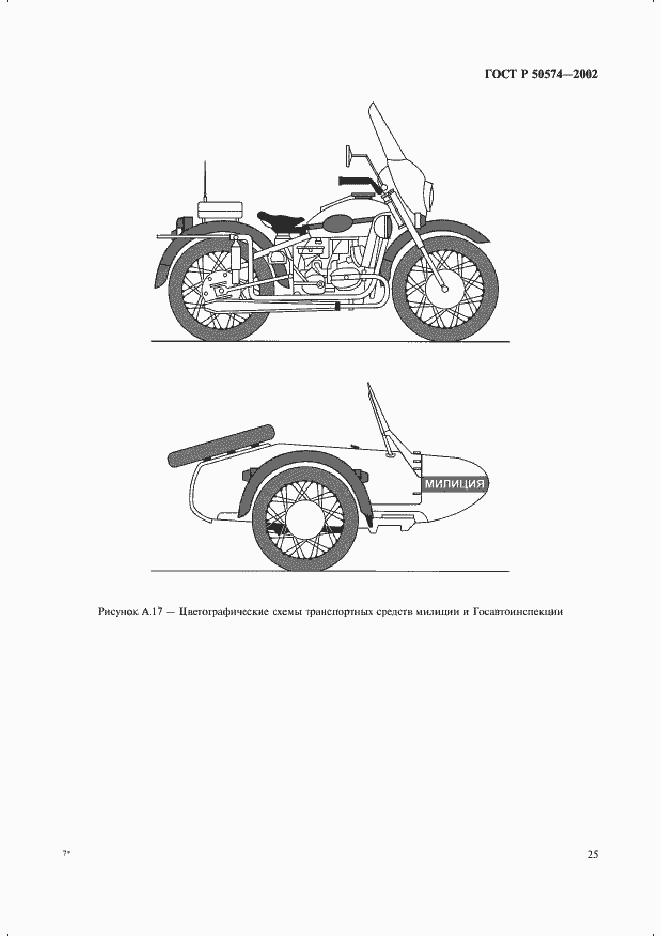 ГОСТ Р 50574—2002

МИЛИЦИЯ

Рисунок А.17 — Цветографические схемы транспортных средств милиции и Госавтоинспекции

7*

25