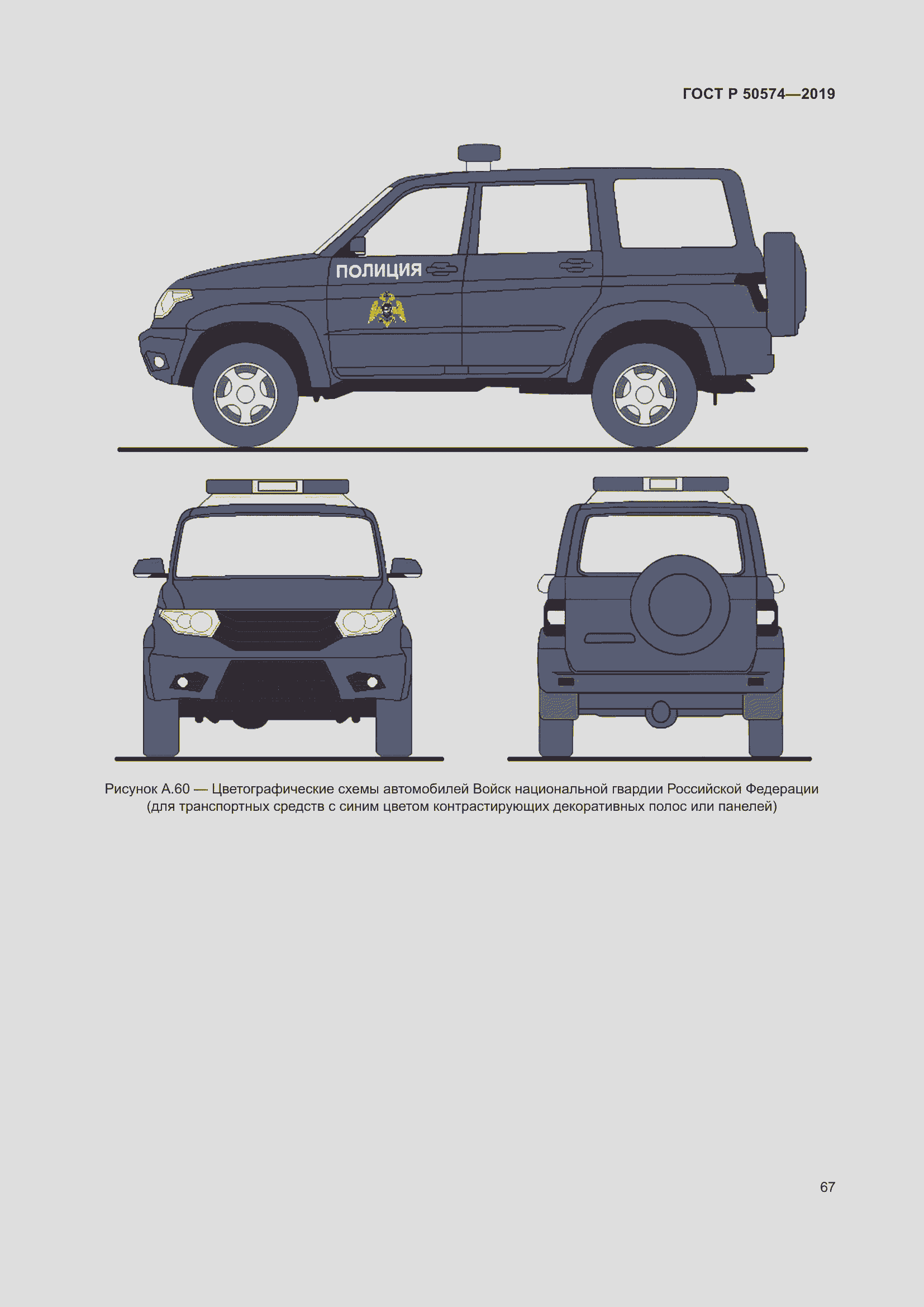 ГОСТ Р 50574—2019

ПОЛИЦИЯ

Рисунок А.60 — Цветографические схемы автомобилей Войск национальной гвардии Российской Федерации (для транспортных средств с синим цветом контрастирующих декоративных полос или панелей)

67