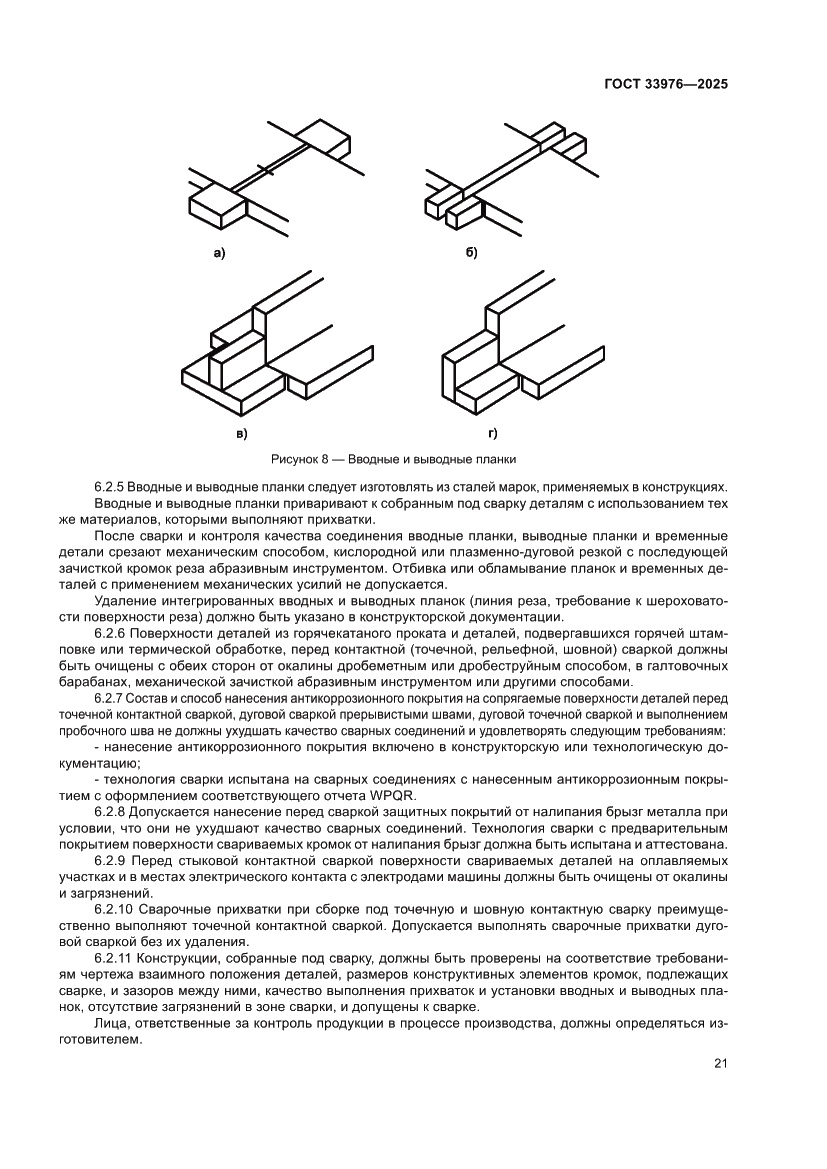 ГОСТ 33976—2025

а)

б)

в)

г)

Рисунок 8 — Вводные и выводные планки

6.2.5 Вводные и выводные планки следует изготовлять из сталей марок, применяемых в конструкциях.

Вводные и выводные планки приваривают к собранным под сварку деталям с использованием тех же материалов, которыми выполняют прихватки.

После сварки и контроля качества соединения вводные планки, выводные планки и временные детали срезают механическим способом, кислородной или плазменно-дуговой резкой с последующей зачисткой кромок реза абразивным инструментом. Отбивка или обламывание планок и временных деталей с применением механических усилий не допускается.

Удаление интегрированных вводных и выводных планок (линия реза, требование к шероховатости поверхности реза) должно быть указано в конструкторской документации.

6.2.6 Поверхности деталей из горячекатаного проката и деталей, подвергавшихся горячей штамповке или термической обработке, перед контактной (точечной, рельефной, шовной) сваркой должны быть очищены с обеих сторон от окалины дробеметным или дробеструйным способом, в галтовочных барабанах, механической зачисткой абразивным инструментом или другими способами.

6.2.7 Состав и способ нанесения антикоррозионного покрытия на сопрягаемые поверхности деталей перед точечной контактной сваркой, дуговой сваркой прерывистыми швами, дуговой точечной сваркой и выполнением пробочного шва не должны ухудшать качество сварных соединений и удовлетворять следующим требованиям:

- нанесение антикоррозионного покрытия включено в конструкторскую или технологическую документацию;

- технология сварки испытана на сварных соединениях с нанесенным антикоррозионным покрытием с оформлением соответствующего отчета WPQR.

6.2.8 Допускается нанесение перед сваркой защитных покрытий от налипания брызг металла при условии, что они не ухудшают качество сварных соединений. Технология сварки с предварительным покрытием поверхности свариваемых кромок от налипания брызг должна быть испытана и аттестована.

6.2.9 Перед стыковой контактной сваркой поверхности свариваемых деталей на оплавляемых участках и в местах электрического контакта с электродами машины должны быть очищены от окалины и загрязнений.

6.2.10 Сварочные прихватки при сборке под точечную и шовную контактную сварку преимущественно выполняют точечной контактной сваркой. Допускается выполнять сварочные прихватки дуговой сваркой без их удаления.

6.2.11 Конструкции, собранные под сварку, должны быть проверены на соответствие требованиям чертежа взаимного положения деталей, размеров конструктивных элементов кромок, подлежащих сварке, и зазоров между ними, качество выполнения прихваток и установки вводных и выводных планок, отсутствие загрязнений в зоне сварки, и допущены к сварке.

Лица, ответственные за контроль продукции в процессе производства, должны определяться изготовителем.

21