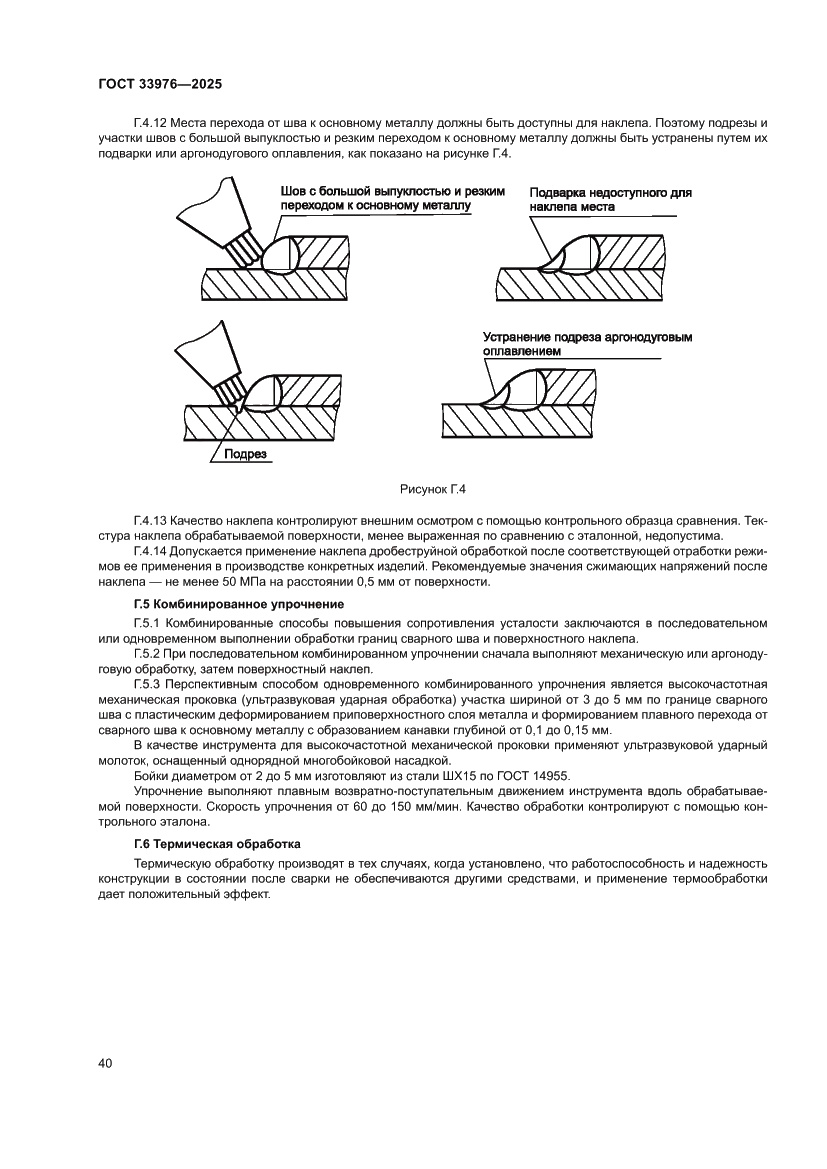 ГОСТ 33976—2025

Г.4.12 Места перехода от шва к основному металлу должны быть доступны для наклепа. Поэтому подрезы и участки швов с большой выпуклостью и резким переходом к основному металлу должны быть устранены путем их подварки или аргонодугового оплавления, как показано на рисунке Г.4.

Шов с большой выпуклостью и резким переходом к основному металлу

Подварка недоступного для наклепа места

Устранение подреза аргонодуговым оплавлением

Подрез

Рисунок Г.4

Г.4.13 Качество наклепа контролируют внешним осмотром с помощью контрольного образца сравнения. Текстура наклепа обрабатываемой поверхности, менее выраженная по сравнению с эталонной, недопустима.

Г.4.14 Допускается применение наклепа дробеструйной обработкой после соответствующей отработки режимов ее применения в производстве конкретных изделий. Рекомендуемые значения сжимающих напряжений после наклепа — не менее 50 МПа на расстоянии 0,5 мм от поверхности.

Г.5 Комбинированное упрочнение

Г.5.1 Комбинированные способы повышения сопротивления усталости заключаются в последовательном или одновременном выполнении обработки границ сварного шва и поверхностного наклепа.

Г.5.2 При последовательном комбинированном упрочнении сначала выполняют механическую или аргонодуговую обработку, затем поверхностный наклеп.

Г.5.3 Перспективным способом одновременного комбинированного упрочнения является высокочастотная механическая проковка (ультразвуковая ударная обработка) участка шириной от 3 до 5 мм по границе сварного шва с пластическим деформированием приповерхностного слоя металла и формированием плавного перехода от сварного шва к основному металлу с образованием канавки глубиной от 0,1 до 0,15 мм.

В качестве инструмента для высокочастотной механической проковки применяют ультразвуковой ударный молоток, оснащенный однорядной многобойковой насадкой.

Бойки диаметром от 2 до 5 мм изготовляют из стали ШХ15 по ГОСТ 14955.

Упрочнение выполняют плавным возвратно-поступательным движением инструмента вдоль обрабатываемой поверхности. Скорость упрочнения от 60 до 150 мм/мин. Качество обработки контролируют с помощью контрольного эталона.

Г.6 Термическая обработка

Термическую обработку производят в тех случаях, когда установлено, что работоспособность и надежность конструкции в состоянии после сварки не обеспечиваются другими средствами, и применение термообработки дает положительный эффект.

40