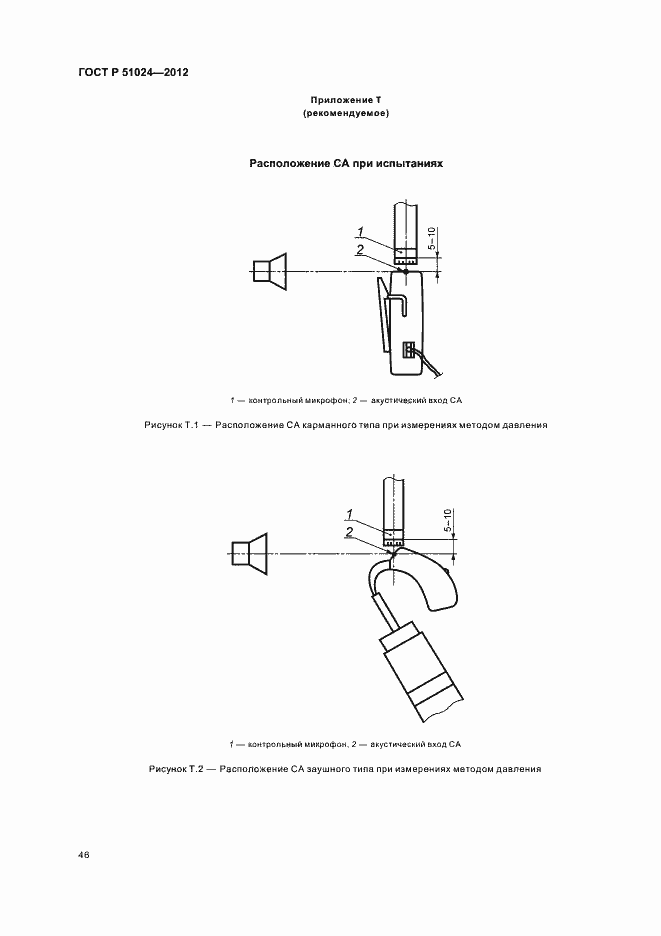 ГОСТ Р 51024—2012

Приложение Т
(рекомендуемое)

Расположение СА при испытаниях

1
2
5–10

1 — контрольный микрофон; 2 — акустический вход СА

Рисунок Т.1 — Расположение СА карманного типа при измерениях методом давления

1
2
5–10

1 — контрольный микрофон, 2 — акустический вход СА

Рисунок Т.2 — Расположение СА заушного типа при измерениях методом давления

46