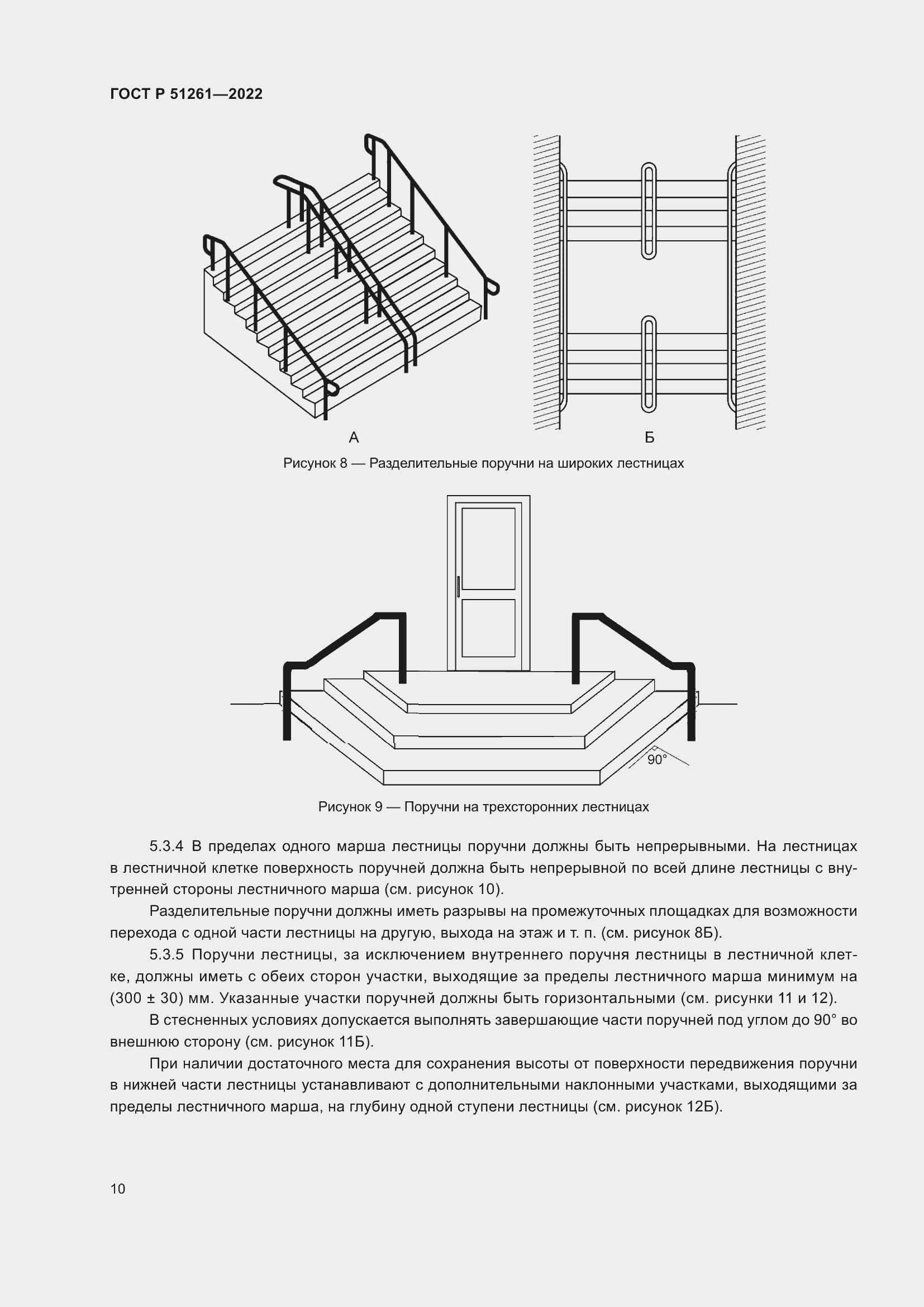 ГОСТ Р 51261—2022

А

Б

Рисунок 8 — Разделительные поручни на широких лестницах

90°

Рисунок 9 — Поручни на трехсторонних лестницах

5.3.4 В пределах одного марша лестницы поручни должны быть непрерывными. На лестницах в лестничной клетке поверхность поручней должна быть непрерывной по всей длине лестницы с внутренней стороны лестничного марша (см. рисунок 10).

Разделительные поручни должны иметь разрывы на промежуточных площадках для возможности перехода с одной части лестницы на другую, выхода на этаж и т. п. (см. рисунок 8Б).

5.3.5 Поручни лестницы, за исключением внутреннего поручня лестницы в лестничной клетке, должны иметь с обеих сторон участки, выходящие за пределы лестничного марша минимум на (300 ± 30) мм. Указанные участки поручней должны быть горизонтальными (см. рисунки 11 и 12).

В стесненных условиях допускается выполнять завершающие части поручней под углом до 90° во внешнюю сторону (см. рисунок 11Б).

При наличии достаточного места для сохранения высоты от поверхности передвижения поручни в нижней части лестницы устанавливают с дополнительными наклонными участками, выходящими за пределы лестничного марша, на глубину одной ступени лестницы (см. рисунок 12Б).

10