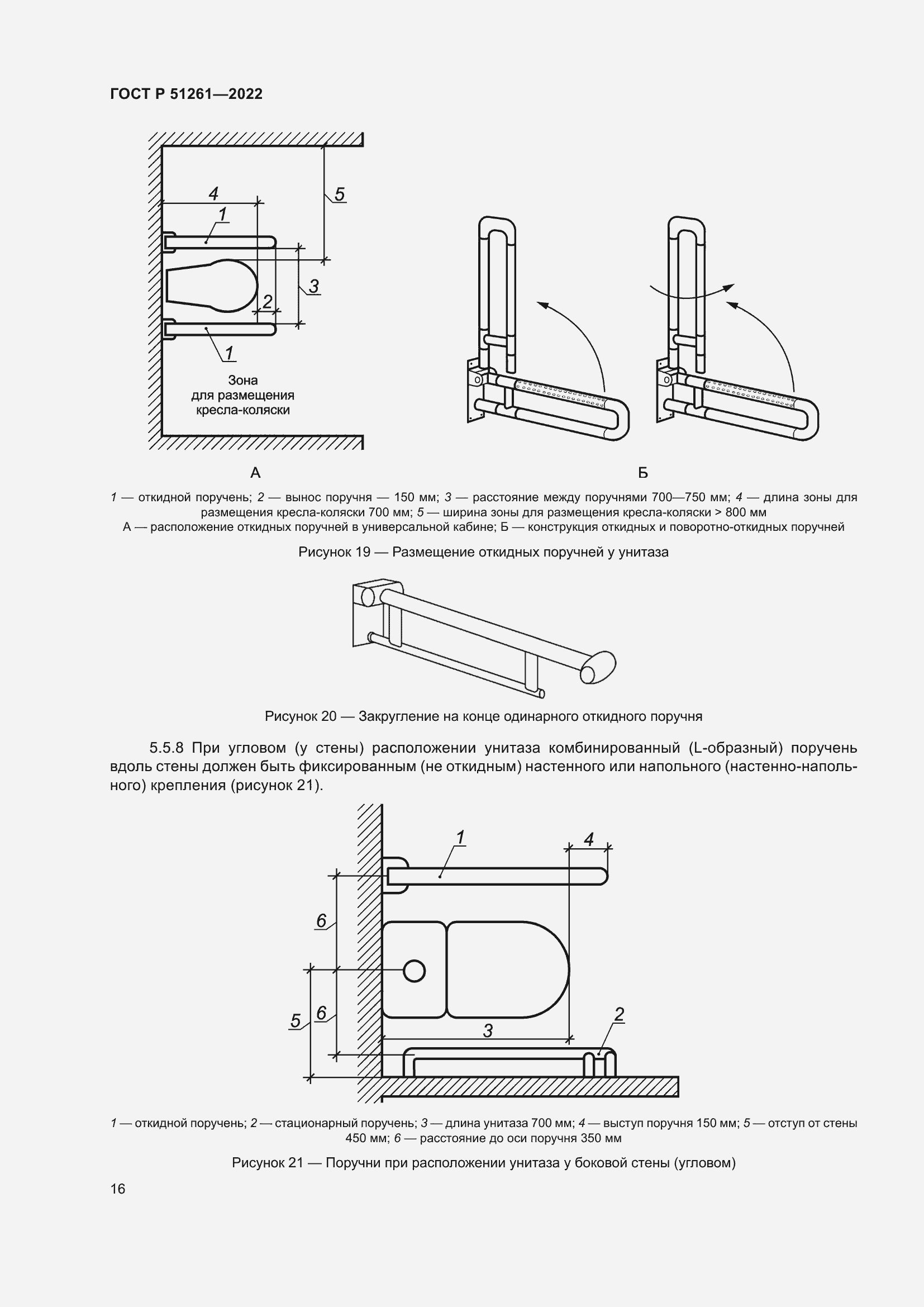 ГОСТ Р 51261—2022

4

5

1

3

2

1

Зона для размещения кресла-коляски

А

Б

1 — откидной поручень; 2 — вынос поручня — 150 мм; 3 — расстояние между поручнями 700—750 мм; 4 — длина зоны для размещения кресла-коляски 700 мм; 5 — ширина зоны для размещения кресла-коляски > 800 мм
А — расположение откидных поручней в универсальной кабине; Б — конструкция откидных и поворотно-откидных поручней

Рисунок 19 — Размещение откидных поручней у унитаза

Рисунок 20 — Закругление на конце одинарного откидного поручня

5.5.8 При угловом (у стены) расположении унитаза комбинированный (L-образный) поручень вдоль стены должен быть фиксированным (не откидным) настенного или напольного (настенно-напольного) крепления (рисунок 21).

1

4

6

5

6

3

2

1 — откидной поручень; 2 — стационарный поручень; 3 — длина унитаза 700 мм; 4 — выступ поручня 150 мм; 5 — отступ от стены 450 мм; 6 — расстояние до оси поручня 350 мм

Рисунок 21 — Поручни при расположении унитаза у боковой стены (угловом)

16