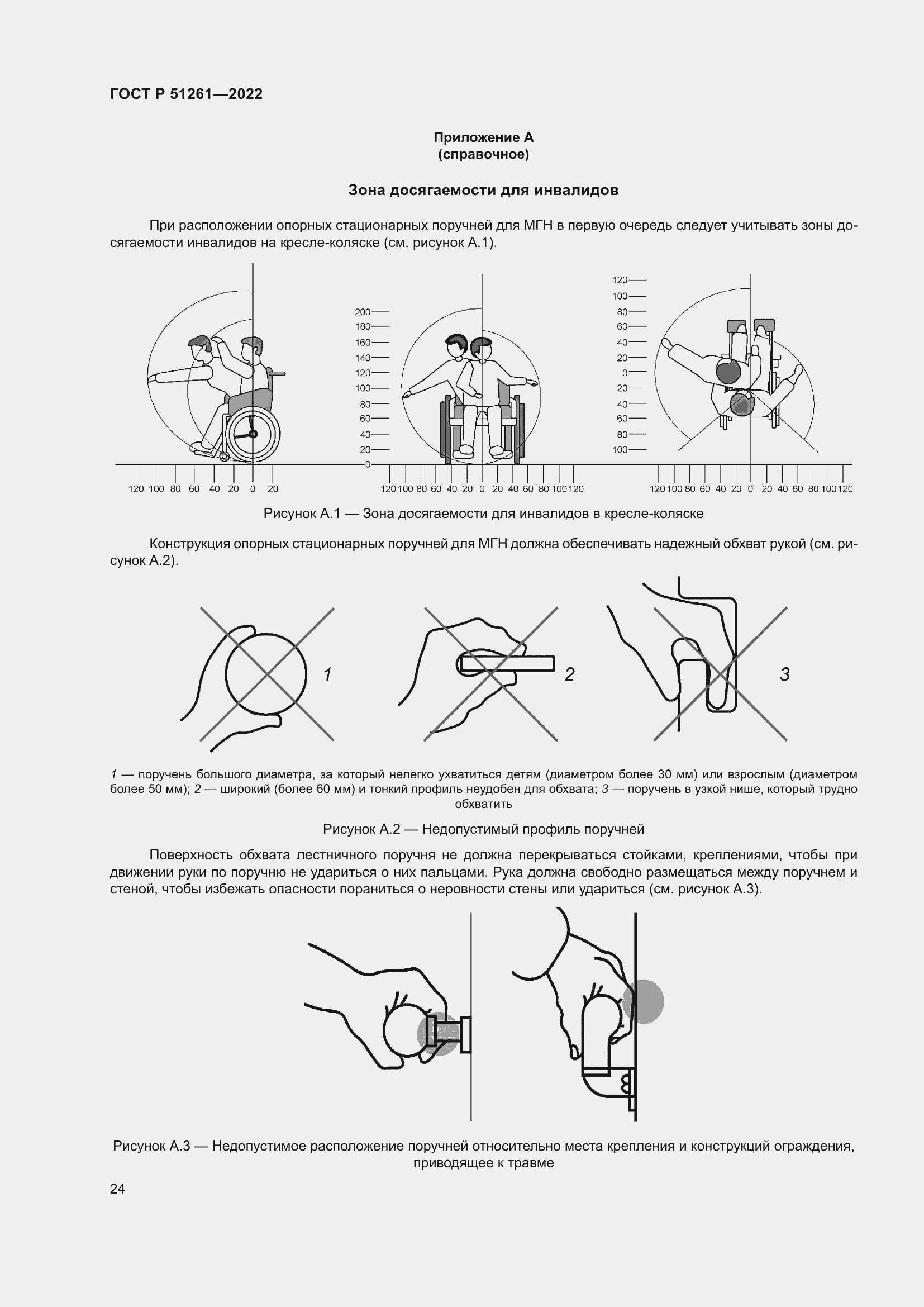 ГОСТ Р 51261—2022

Приложение А
(справочное)

Зона досягаемости для инвалидов

При расположении опорных стационарных поручней для МГН в первую очередь следует учитывать зоны досягаемости инвалидов на кресле-коляске (см. рисунок А.1).

120 100 80 60 40 20 0 20

200
180
160
140
120
100
80
60
40
20
0

120 100 80 60 40 20 0 20 40 60 80 100 120

120
100
80
60
40
20
0
20
40
60
80
100

120 100 80 60 40 20 0 20 40 60 80 100 120

Рисунок А.1 — Зона досягаемости для инвалидов в кресле-коляске

Конструкция опорных стационарных поручней для МГН должна обеспечивать надежный обхват рукой (см. рисунок А.2).

1

2

3

1 — поручень большого диаметра, за который нелегко ухватиться детям (диаметром более 30 мм) или взрослым (диаметром более 50 мм); 2 — широкий (более 60 мм) и тонкий профиль неудобен для обхвата; 3 — поручень в узкой нише, который трудно обхватить

Рисунок А.2 — Недопустимый профиль поручней

Поверхность обхвата лестничного поручня не должна перекрываться стойками, креплениями, чтобы при движении руки по поручню не удариться о них пальцами. Рука должна свободно размещаться между поручнем и стеной, чтобы избежать опасности пораниться о неровности стены или удариться (см. рисунок А.3).

Рисунок А.3 — Недопустимое расположение поручней относительно места крепления и конструкций ограждения, приводящее к травме

24