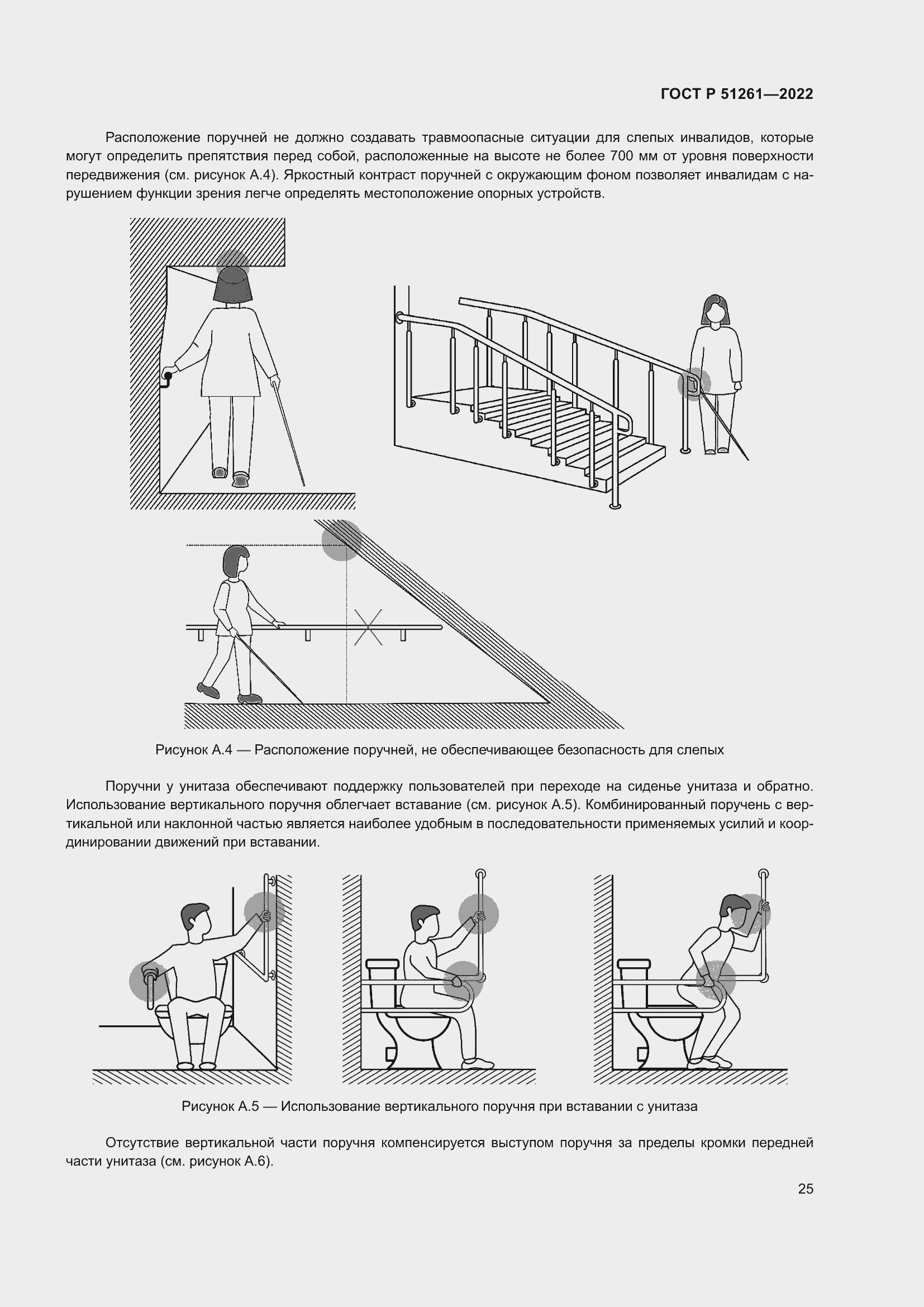 ГОСТ Р 51261—2022

Расположение поручней не должно создавать травмоопасные ситуации для слепых инвалидов, которые могут определить препятствия перед собой, расположенные на высоте не более 700 мм от уровня поверхности передвижения (см. рисунок А.4). Яркостный контраст поручней с окружающим фоном позволяет инвалидам с нарушением функции зрения легче определять местоположение опорных устройств.

Рисунок А.4 — Расположение поручней, не обеспечивающее безопасность для слепых

Поручни у унитаза обеспечивают поддержку пользователей при переходе на сиденье унитаза и обратно. Использование вертикального поручня облегчает вставание (см. рисунок А.5). Комбинированный поручень с вертикальной или наклонной частью является наиболее удобным в последовательности применяемых усилий и координировании движений при вставании.

Рисунок А.5 — Использование вертикального поручня при вставании с унитаза

Отсутствие вертикальной части поручня компенсируется выступом поручня за пределы кромки передней части унитаза (см. рисунок А.6).

25