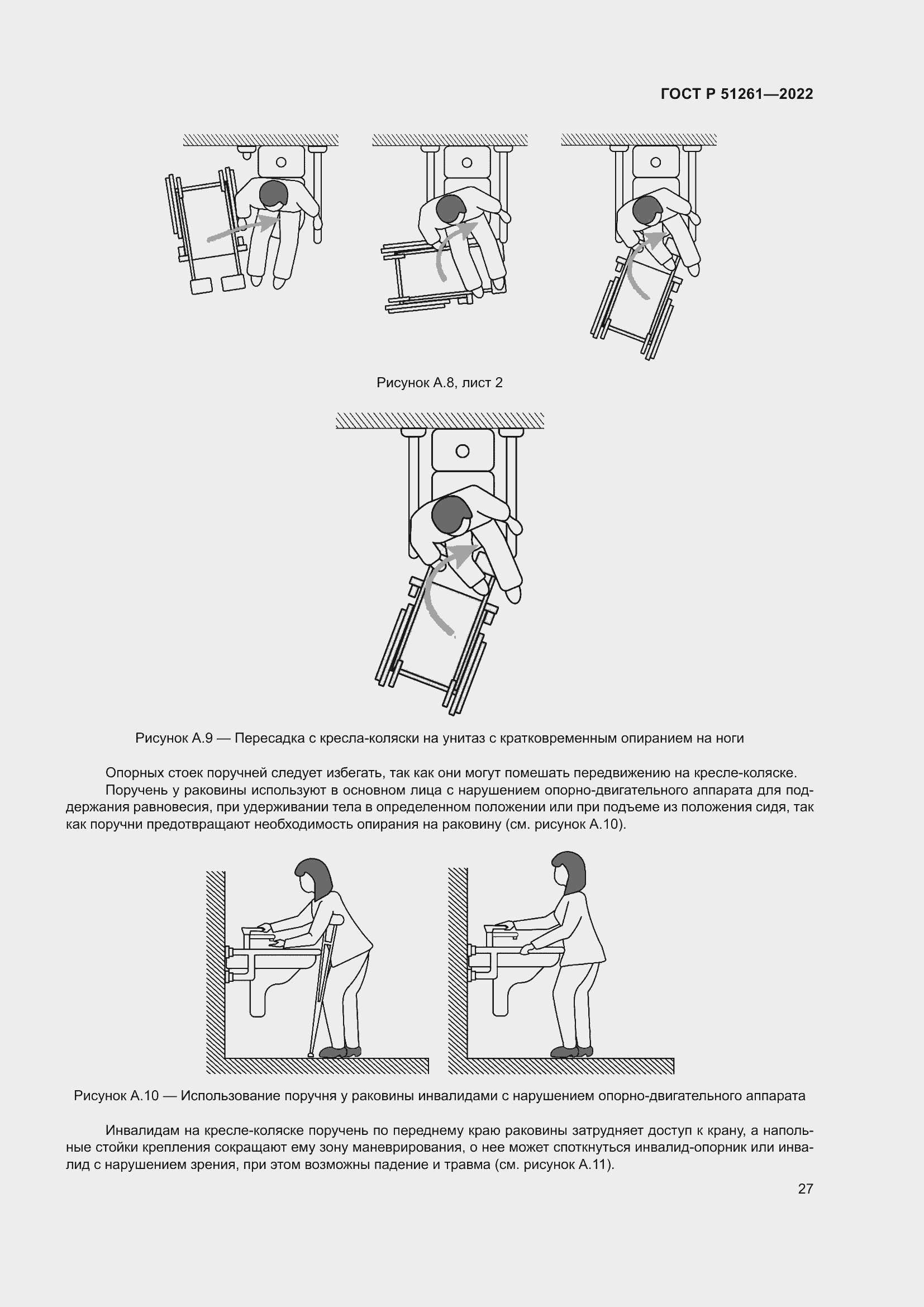 ГОСТ Р 51261—2022

Рисунок А.8, лист 2

Рисунок А.9 — Пересадка с кресла-коляски на унитаз с кратковременным опиранием на ноги

Опорных стоек поручней следует избегать, так как они могут помешать передвижению на кресле-коляске.

Поручень у раковины используют в основном лица с нарушением опорно-двигательного аппарата для поддержания равновесия, при удерживании тела в определенном положении или при подъеме из положения сидя, так как поручни предотвращают необходимость опирания на раковину (см. рисунок А.10).

Рисунок А.10 — Использование поручня у раковины инвалидами с нарушением опорно-двигательного аппарата

Инвалидам на кресле-коляске поручень по переднему краю раковины затрудняет доступ к крану, а напольные стойки крепления сокращают ему зону маневрирования, о нее может споткнуться инвалид-опорник или инвалид с нарушением зрения, при этом возможны падение и травма (см. рисунок А.11).

27