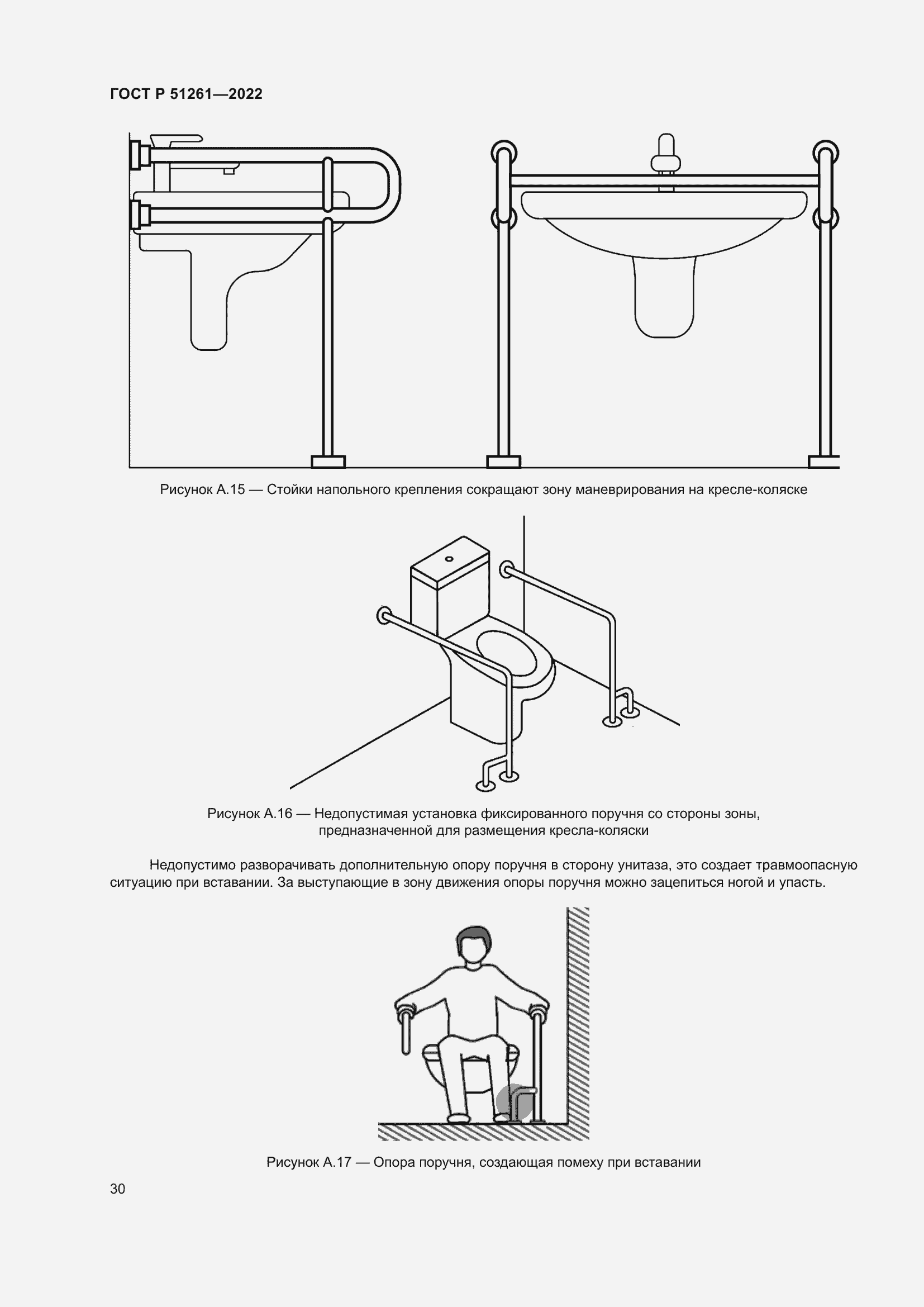 ГОСТ Р 51261—2022

Рисунок А.15 — Стойки напольного крепления сокращают зону маневрирования на кресле-коляске

Рисунок А.16 — Недопустимая установка фиксированного поручня со стороны зоны, предназначенной для размещения кресла-коляски

Недопустимо разворачивать дополнительную опору поручня в сторону унитаза, это создает травмоопасную ситуацию при вставании. За выступающие в зону движения опоры поручня можно зацепиться ногой и упасть.

Рисунок А.17 — Опора поручня, создающая помеху при вставании

30