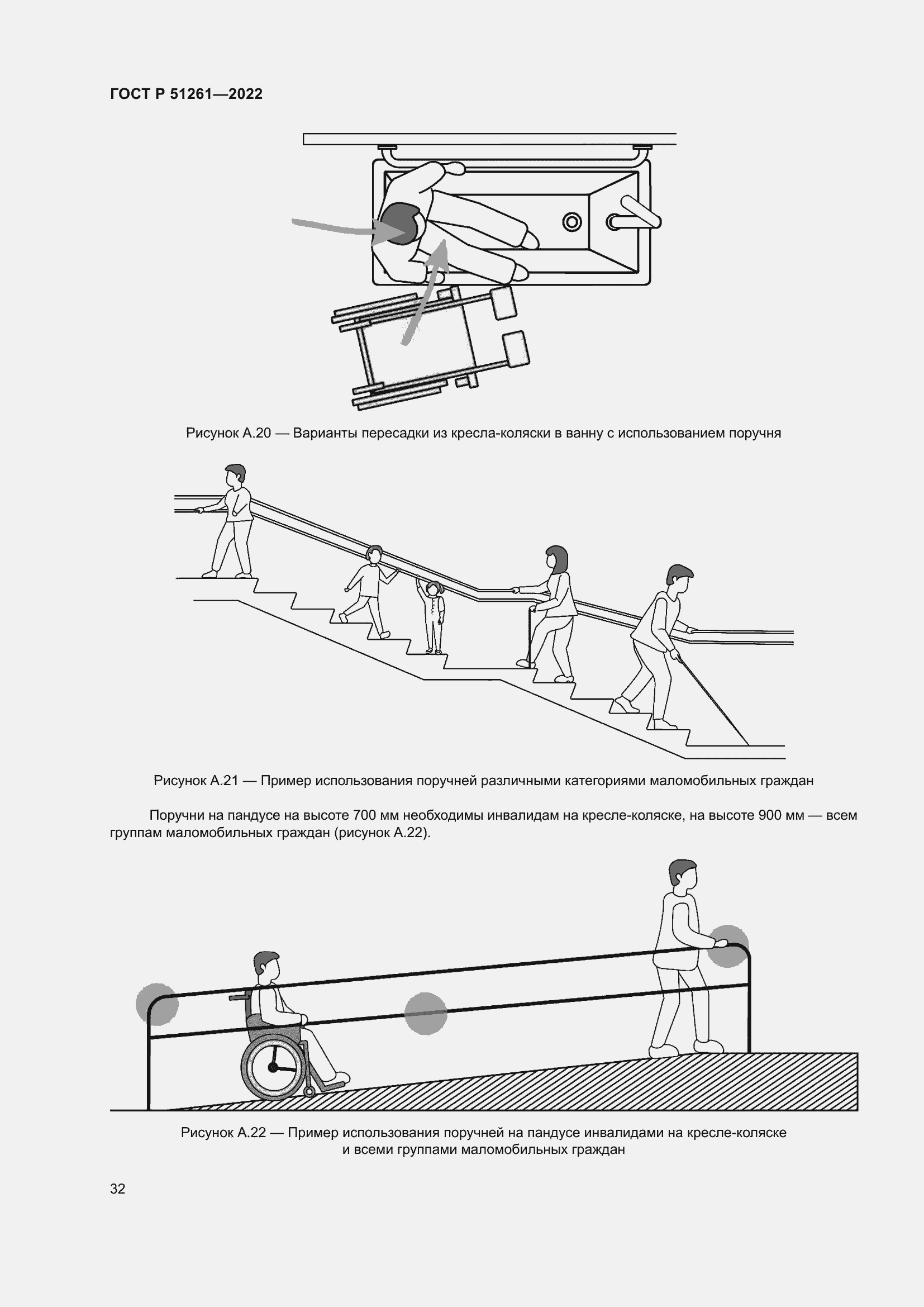 ГОСТ Р 51261—2022

Рисунок А.20 — Варианты пересадки из кресла-коляски в ванну с использованием поручня

Рисунок А.21 — Пример использования поручней различными категориями маломобильных граждан

Поручни на пандусе на высоте 700 мм необходимы инвалидам на кресле-коляске, на высоте 900 мм — всем группам маломобильных граждан (рисунок А.22).

Рисунок А.22 — Пример использования поручней на пандусе инвалидами на кресле-коляске и всеми группами маломобильных граждан

32