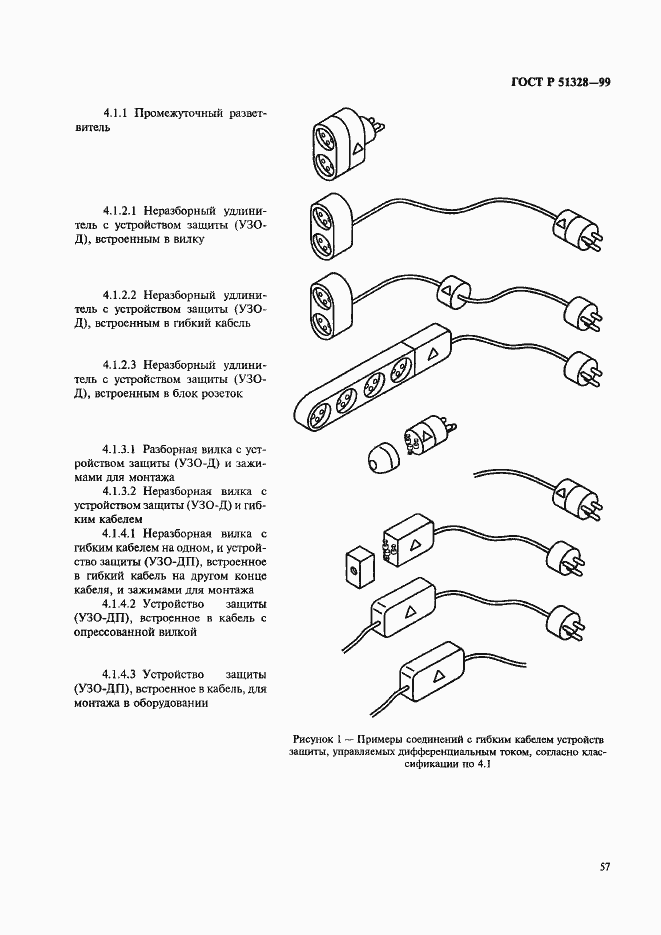 ГОСТ Р 51328—99

4.1.1 Промежуточный разветвитель

4.1.2.1 Неразборный удлинитель с устройством защиты (УЗО-Д), встроенным в вилку

4.1.2.2 Неразборный удлинитель с устройством защиты (УЗО-Д), встроенным в гибкий кабель

4.1.2.3 Неразборный удлинитель с устройством защиты (УЗО-Д), встроенным в блок розеток

4.1.3.1 Разборная вилка с устройством защиты (УЗО-Д) и зажимами для монтажа

4.1.3.2 Неразборная вилка с устройством защиты (УЗО-Д) и гибким кабелем

4.1.4.1 Неразборная вилка с гибким кабелем на одном, и устройство защиты (УЗО-ДП), встроенное в гибкий кабель на другом конце кабеля, и зажимами для монтажа

4.1.4.2 Устройство защиты (УЗО-ДП), встроенное в кабель с опрессованной вилкой

4.1.4.3 Устройство защиты (УЗО-ДП), встроенное в кабель, для монтажа в оборудовании

Рисунок 1 — Примеры соединений с гибким кабелем устройств защиты, управляемых дифференциальным током, согласно классификации по 4.1

57