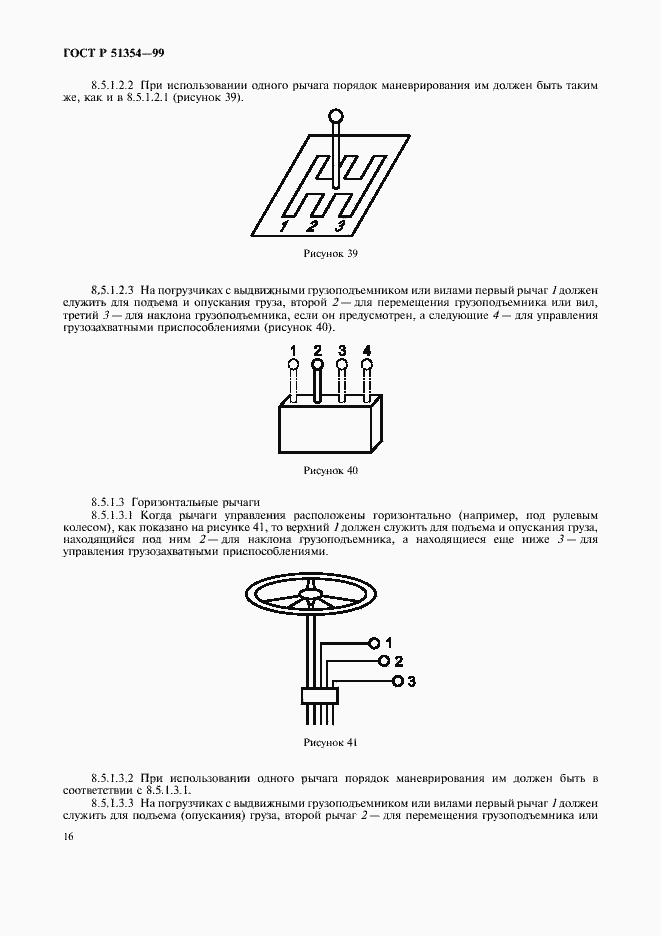 ГОСТ Р 51354—99

8.5.1.2.2 При использовании одного рычага порядок маневрирования им должен быть таким же, как и в 8.5.1.2.1 (рисунок 39).

1 2 3

Рисунок 39

8.5.1.2.3 На погрузчиках с выдвижными грузоподъемником или вилами первый рычаг 1 должен служить для подъема и опускания груза, второй 2 — для перемещения грузоподъемника или вил, третий 3 — для наклона грузоподъемника, если он предусмотрен, а следующие 4 — для управления грузозахватными приспособлениями (рисунок 40).

1 2 3 4

Рисунок 40

8.5.1.3 Горизонтальные рычаги

8.5.1.3.1 Когда рычаги управления расположены горизонтально (например, под рулевым колесом), как показано на рисунке 41, то верхний 1 должен служить для подъема и опускания груза, находящийся под ним 2 — для наклона грузоподъемника, а находящиеся еще ниже 3 — для управления грузозахватными приспособлениями.

1
2
3

Рисунок 41

8.5.1.3.2 При использовании одного рычага порядок маневрирования им должен быть в соответствии с 8.5.1.3.1.

8.5.1.3.3 На погрузчиках с выдвижными грузоподъемником или вилами первый рычаг 1 должен служить для подъема (опускания) груза, второй рычаг 2 — для перемещения грузоподъемника или

16