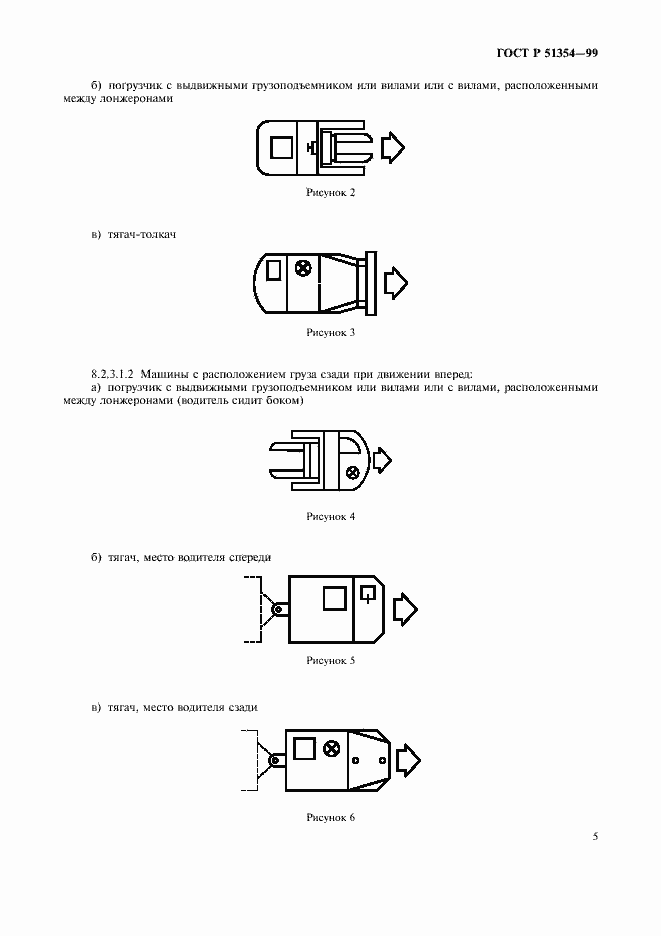 ГОСТ Р 51354—99

б) погрузчик с выдвижными грузоподъемником или вилами или с вилами, расположенными между лонжеронами

Рисунок 2

в) тягач-толкач

Рисунок 3

8.2.3.1.2 Машины с расположением груза сзади при движении вперед:
а) погрузчик с выдвижными грузоподъемником или вилами или с вилами, расположенными между лонжеронами (водитель сидит боком)

Рисунок 4

б) тягач, место водителя спереди

Рисунок 5

в) тягач, место водителя сзади

Рисунок 6

5