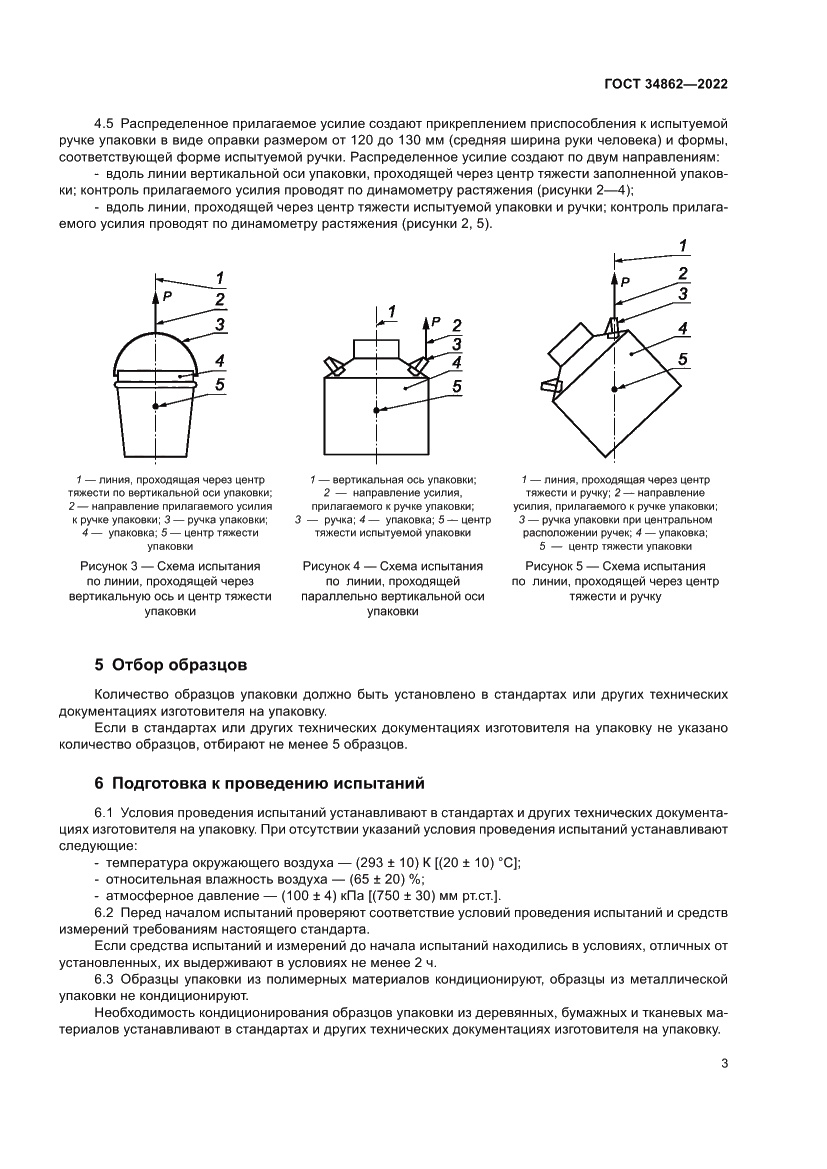 ГОСТ 34862—2022

4.5 Распределенное прилагаемое усилие создают прикреплением приспособления к испытуемой ручке упаковки в виде оправки размером от 120 до 130 мм (средняя ширина руки человека) и формы, соответствующей форме испытуемой ручки. Распределенное усилие создают по двум направлениям:

- вдоль линии вертикальной оси упаковки, проходящей через центр тяжести заполненной упаковки; контроль прилагаемого усилия проводят по динамометру растяжения (рисунки 2—4);

- вдоль линии, проходящей через центр тяжести испытуемой упаковки и ручки; контроль прилагаемого усилия проводят по динамометру растяжения (рисунки 2, 5).

1
P
2
3
4
5

1 — линия, проходящая через центр тяжести по вертикальной оси упаковки; 2 — направление прилагаемого усилия к ручке упаковки; 3 — ручка упаковки; 4 — упаковка; 5 — центр тяжести упаковки

Рисунок 3 — Схема испытания по линии, проходящей через вертикальную ось и центр тяжести упаковки

1
P
2
3
4
5

1 — вертикальная ось упаковки; 2 — направление усилия, прилагаемого к ручке упаковки; 3 — ручка; 4 — упаковка; 5 — центр тяжести испытуемой упаковки

Рисунок 4 — Схема испытания по линии, проходящей параллельно вертикальной оси упаковки

1
P
2
3
4
5

1 — линия, проходящая через центр тяжести и ручку; 2 — направление усилия, прилагаемого к ручке упаковки; 3 — ручка упаковки при центральном расположении ручек; 4 — упаковка; 5 — центр тяжести упаковки

Рисунок 5 — Схема испытания по линии, проходящей через центр тяжести и ручку

5 Отбор образцов

Количество образцов упаковки должно быть установлено в стандартах или других технических документациях изготовителя на упаковку.

Если в стандартах или других технических документациях изготовителя на упаковку не указано количество образцов, отбирают не менее 5 образцов.

6 Подготовка к проведению испытаний

6.1 Условия проведения испытаний устанавливают в стандартах и других технических документациях изготовителя на упаковку. При отсутствии указаний условия проведения испытаний устанавливают следующие:

- температура окружающего воздуха — (293 ± 10) К [(20 ± 10) °С];
- относительная влажность воздуха — (65 ± 20) %;
- атмосферное давление — (100 ± 4) кПа [(750 ± 30) мм рт.ст.].

6.2 Перед началом испытаний проверяют соответствие условий проведения испытаний и средств измерений требованиям настоящего стандарта.

Если средства испытаний и измерений до начала испытаний находились в условиях, отличных от установленных, их выдерживают в условиях не менее 2 ч.

6.3 Образцы упаковки из полимерных материалов кондиционируют, образцы из металлической упаковки не кондиционируют.

Необходимость кондиционирования образцов упаковки из деревянных, бумажных и тканевых материалов устанавливают в стандартах и других технических документациях изготовителя на упаковку.

3