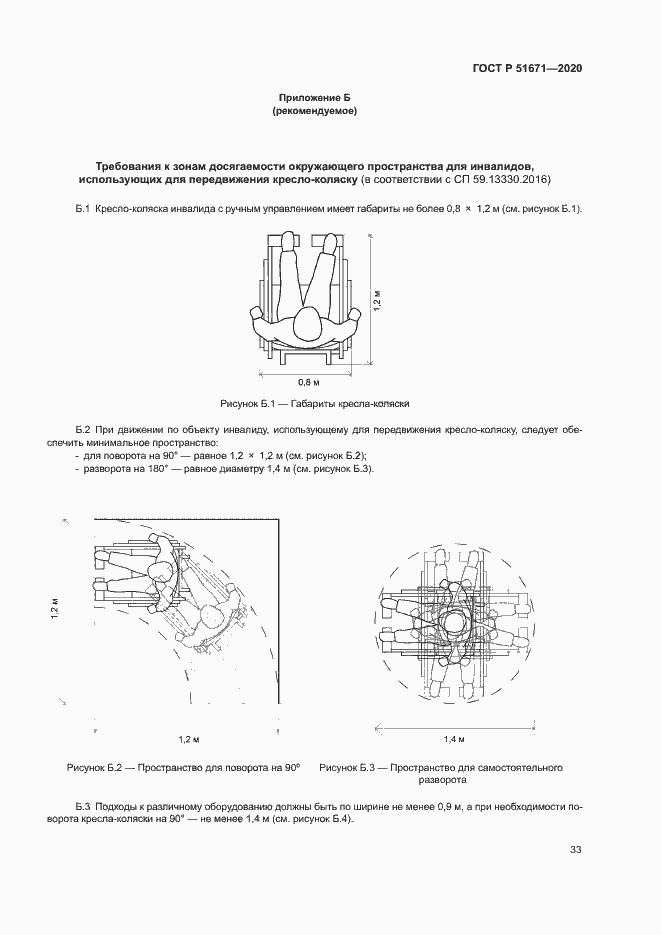 ГОСТ Р 51671—2020

Приложение Б
(рекомендуемое)

Требования к зонам досягаемости окружающего пространства для инвалидов, использующих для передвижения кресло-коляску (в соответствии с СП 59.13330.2016)

Б.1 Кресло-коляска инвалида с ручным управлением имеет габариты не более 0,8 × 1,2 м (см. рисунок Б.1).

1,2 м

0,8 м

Рисунок Б.1 — Габариты кресла-коляски

Б.2 При движении по объекту инвалиду, использующему для передвижения кресло-коляску, следует обеспечить минимальное пространство:
- для поворота на 90° — равное 1,2 × 1,2 м (см. рисунок Б.2);
- разворота на 180° — равное диаметру 1,4 м (см. рисунок Б.3).

1,2 м

1,2 м

1,4 м

Рисунок Б.2 — Пространство для поворота на 90°

Рисунок Б.3 — Пространство для самостоятельного разворота

Б.3 Подходы к различному оборудованию должны быть по ширине не менее 0,9 м, а при необходимости поворота кресла-коляски на 90° — не менее 1,4 м (см. рисунок Б.4).

33