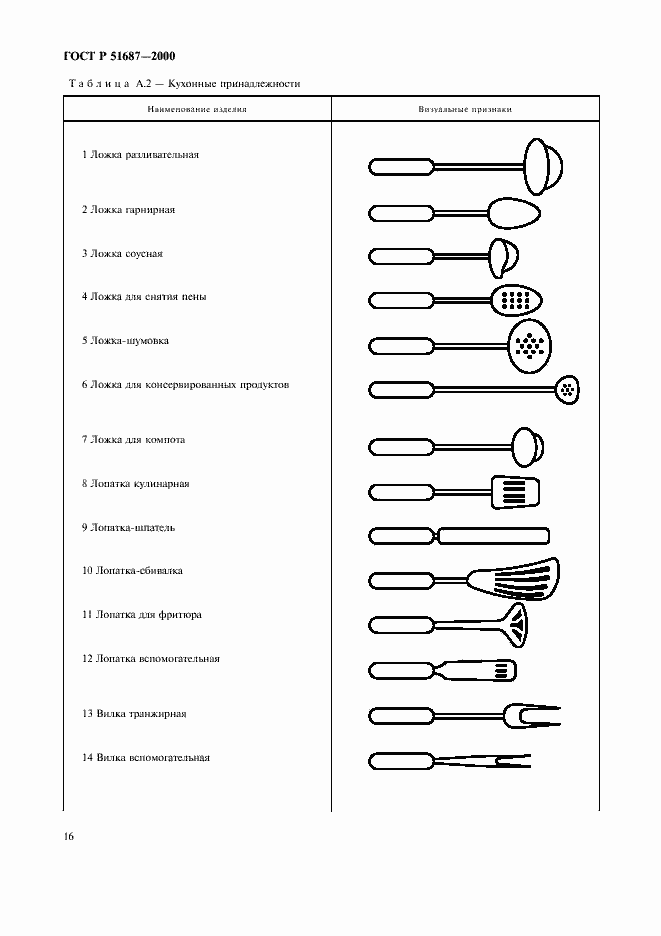 ГОСТ Р 51687—2000

Таблица А.2 — Кухонные принадлежности

| Наименование изделия | Визуальные признаки |
|---|---|
| 1 Ложка разливательная | |
| 2 Ложка гарнирная | |
| 3 Ложка соусная | |
| 4 Ложка для снятия пены | |
| 5 Ложка-шумовка | |
| 6 Ложка для консервированных продуктов | |
| 7 Ложка для компота | |
| 8 Лопатка кулинарная | |
| 9 Лопатка-шпатель | |
| 10 Лопатка-сбивалка | |
| 11 Лопатка для фритюра | |
| 12 Лопатка вспомогательная | |
| 13 Вилка транжирная | |
| 14 Вилка вспомогательная | |

16