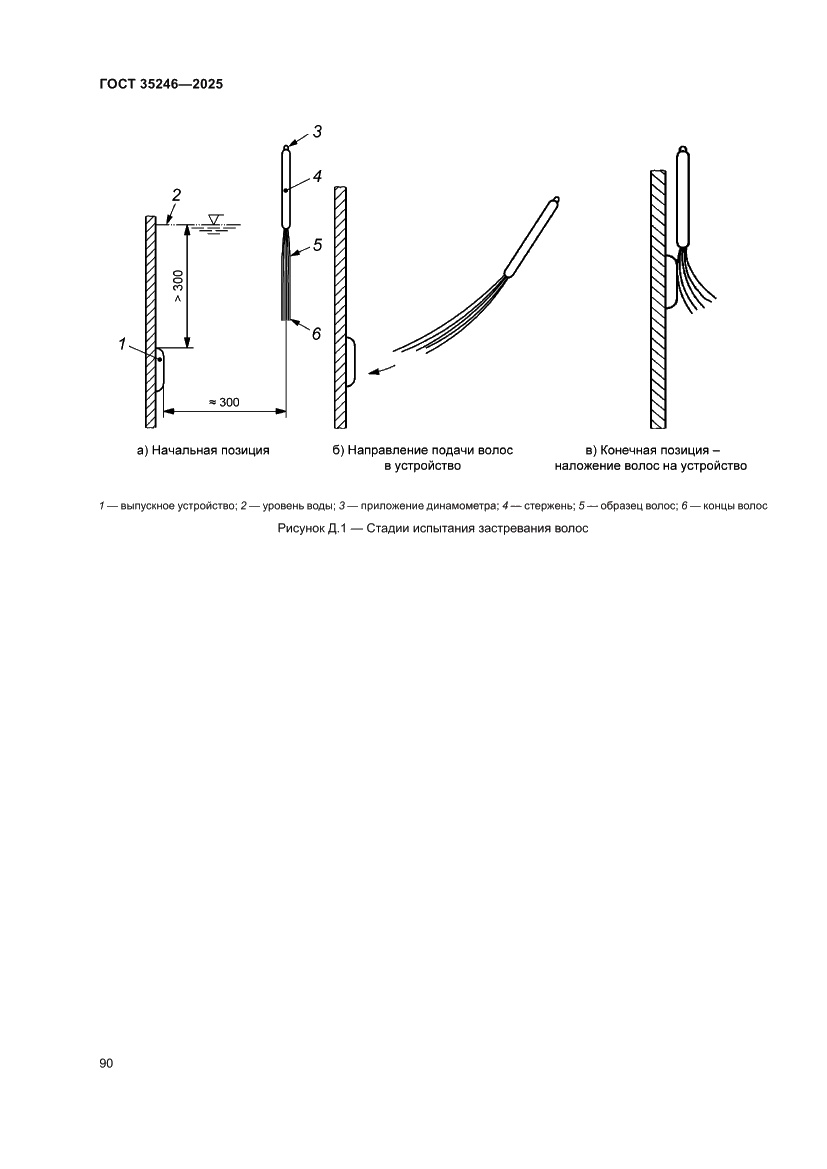 ГОСТ 35246—2025

3
4
2
5
> 300
6
1
≈ 300

а) Начальная позиция

б) Направление подачи волос в устройство

в) Конечная позиция – наложение волос на устройство

1 — выпускное устройство; 2 — уровень воды; 3 — приложение динамометра; 4 — стержень; 5 — образец волос; 6 — концы волос

Рисунок Д.1 — Стадии испытания застревания волос

90