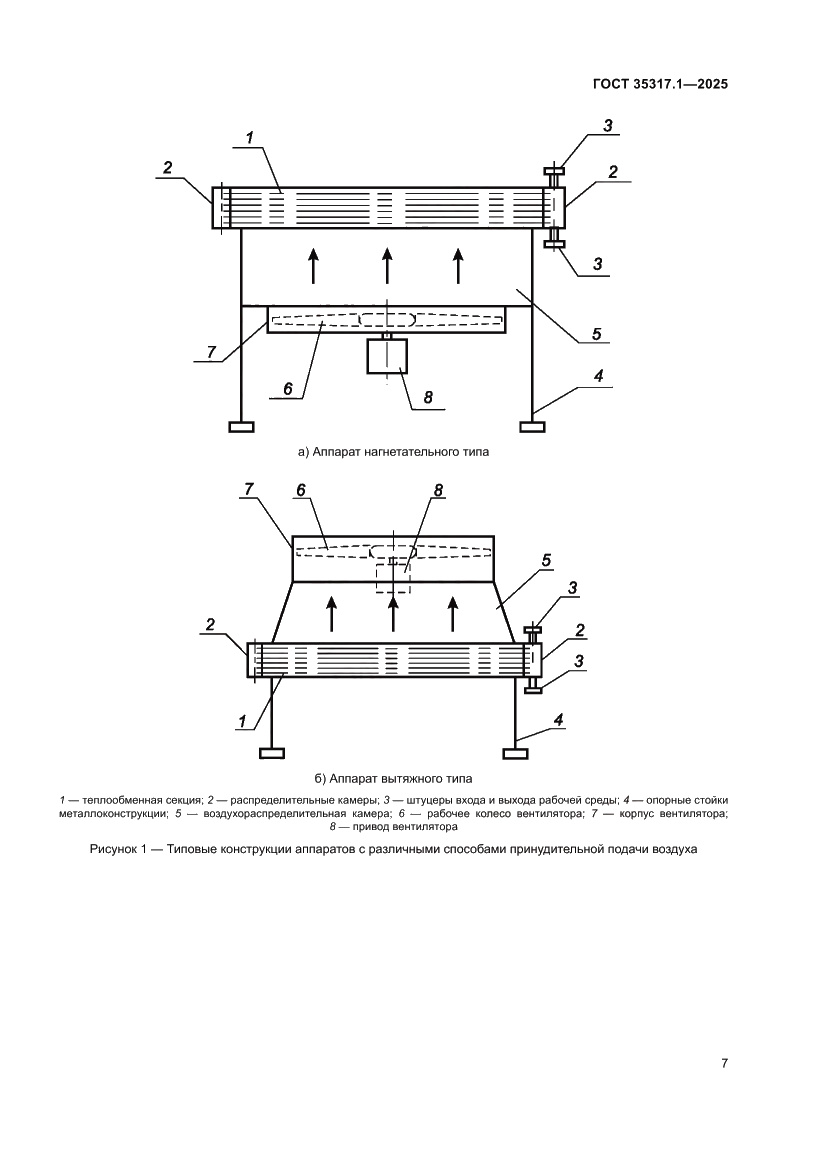 ГОСТ 35317.1—2025

1

2

3

2

3

5

7

6

8

4

а) Аппарат нагнетательного типа

7

6

8

5

3

2

2

3

1

4

б) Аппарат вытяжного типа

1 — теплообменная секция; 2 — распределительные камеры; 3 — штуцеры входа и выхода рабочей среды; 4 — опорные стойки металлоконструкции; 5 — воздухораспределительная камера; 6 — рабочее колесо вентилятора; 7 — корпус вентилятора; 8 — привод вентилятора

Рисунок 1 — Типовые конструкции аппаратов с различными способами принудительной подачи воздуха

7